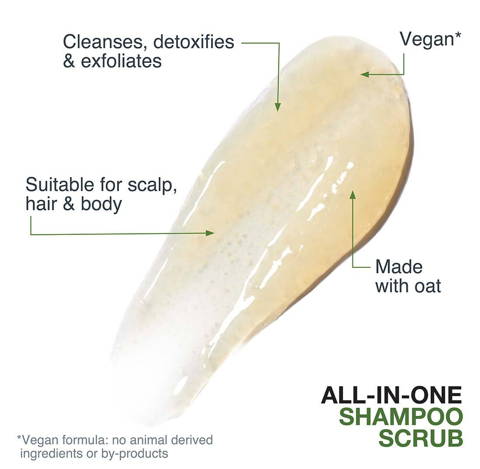 Cleanses, detoxifies & exfoliates

Vegan*

Suitable for scalp, hair & body

Made with oat

ALL-IN-ONE
SHAMPOO
SCRUB

*Vegan formula: no animal derived ingredients or by-products