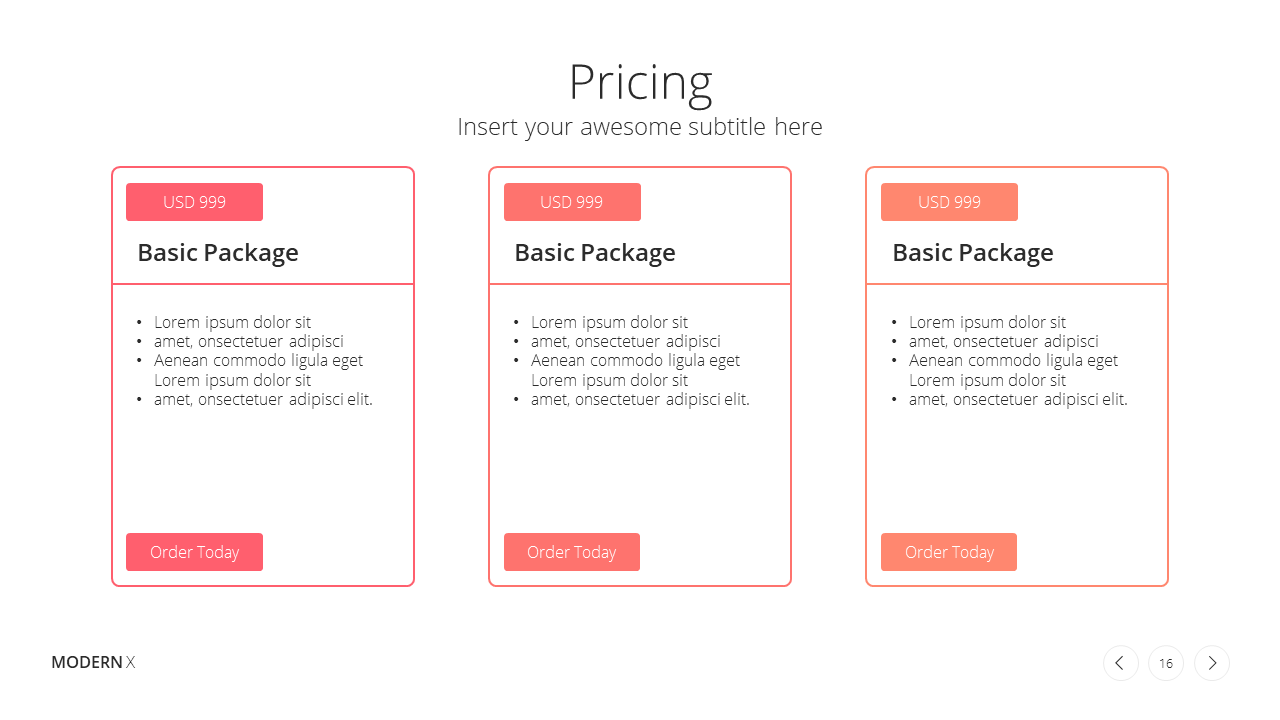 Pricing
Insert your awesome subtitle here

USD 999
Basic Package

• Lorem ipsum dolor sit
• amet, onsectetuer adipisci
• Aenean commodo ligula eget Lorem ipsum dolor sit
• amet, onsectetuer adipisci elit.

Order Today

USD 999
Basic Package

• Lorem ipsum dolor sit
• amet, onsectetuer adipisci
• Aenean commodo ligula eget Lorem ipsum dolor sit
• amet, onsectetuer adipisci elit.

Order Today

USD 999
Basic Package

• Lorem ipsum dolor sit
• amet, onsectetuer adipisci
• Aenean commodo ligula eget Lorem ipsum dolor sit
• amet, onsectetuer adipisci elit.

Order Today

MODERN X

16