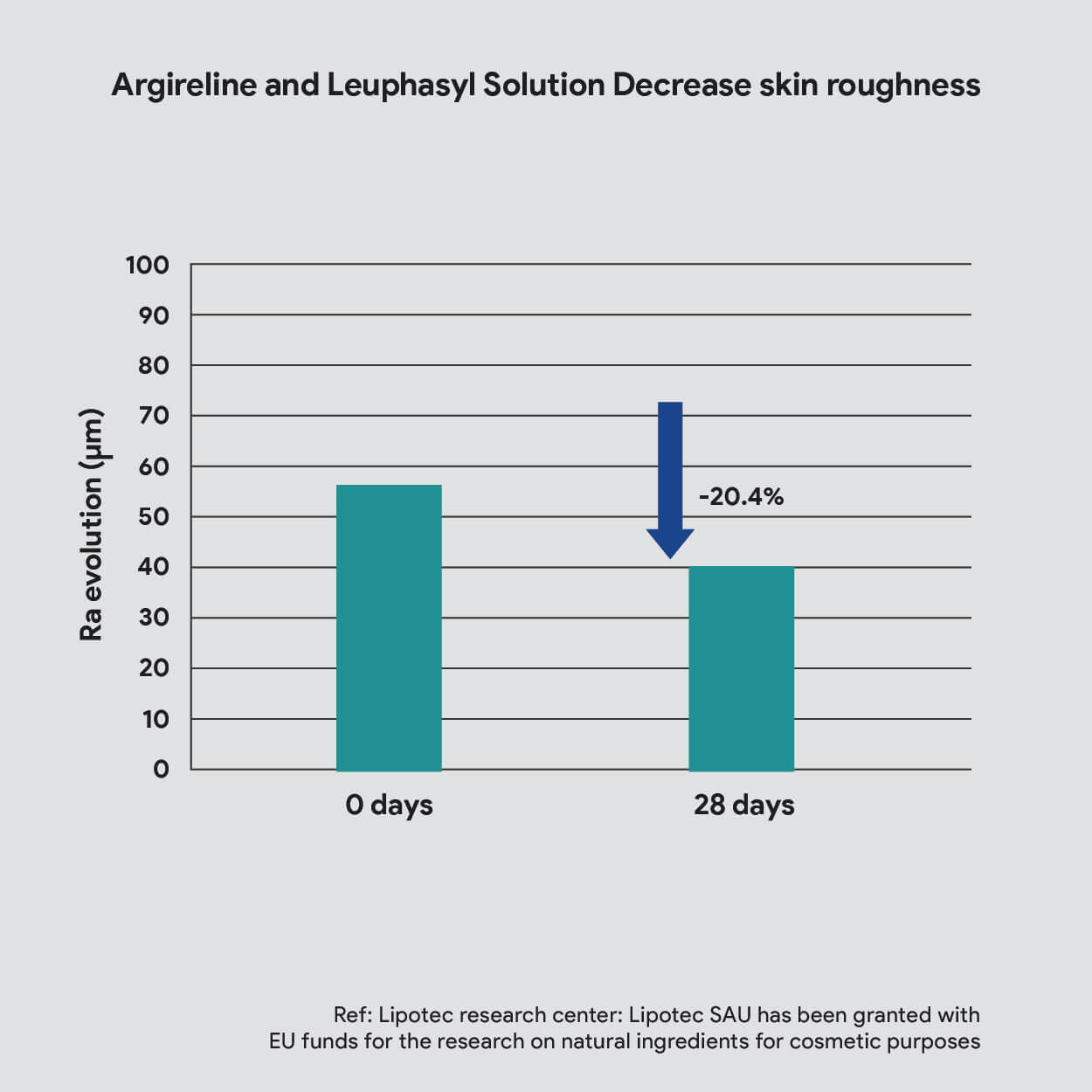 Argireline and Leuphasyl Solution Decrease skin roughness

Ra evolution (µm)

100
90
80
70
60
50
40
30
20
10
0

-20.4%

0 days
28 days

Ref: Lipotec research center: Lipotec SAU has been granted with EU funds for the research on natural ingredients for cosmetic purposes