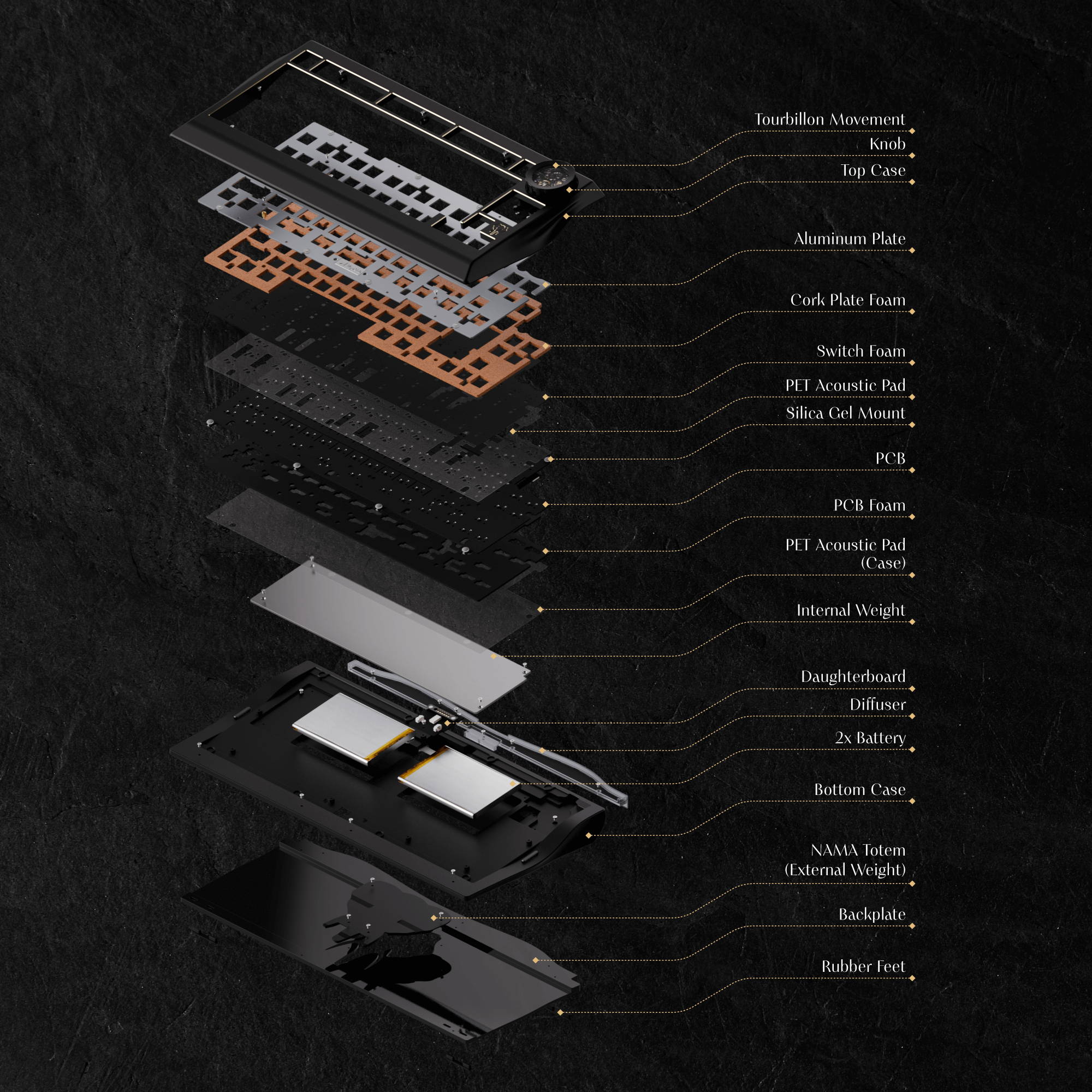 Tourbillon Movement
Knob
Top Case
Aluminum Plate
Cork Plate Foam
Switch Foam
PET Acoustic Pad
Silica Gel Mount
PCB
PCB Foam
PET Acoustic Pad (Case)
Internal Weight
Daughterboard
Diffuser
2x Battery
Bottom Case
NAMA Totem (External Weight)
Backplate
Rubber Feet