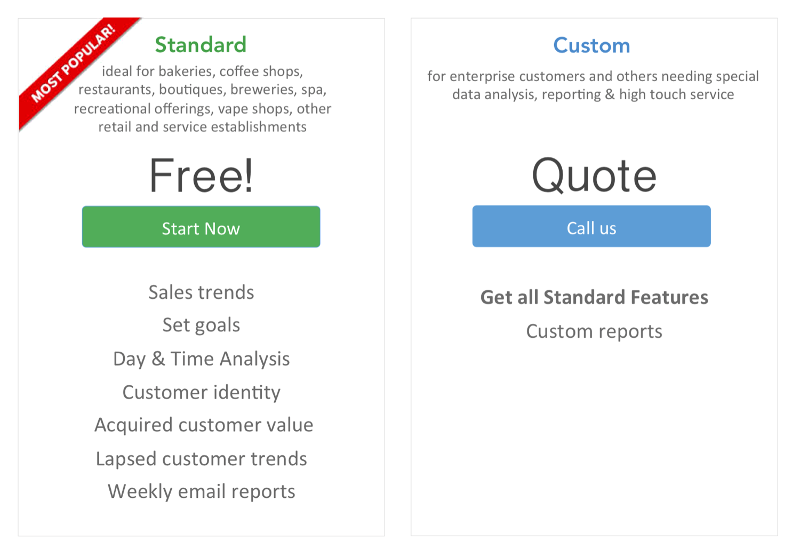 MOST POPULAR!

Standard

ideal for bakeries, coffee shops, restaurants, boutiques, breweries, spa, recreational offerings, vape shops, other retail and service establishments

Free!

Start Now

Sales trends

Set goals

Day & Time Analysis

Customer identity

Acquired customer value

Lapsed customer trends

Weekly email reports

Custom

for enterprise customers and others needing special data analysis, reporting & high touch service

Quote

Call us

Get all Standard Features

Custom reports