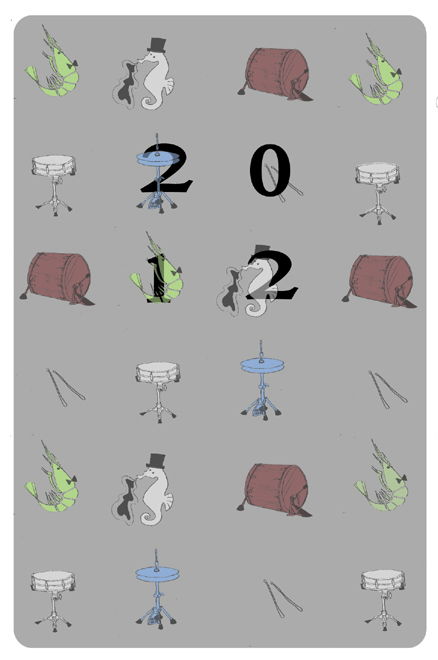 2 0
1 2