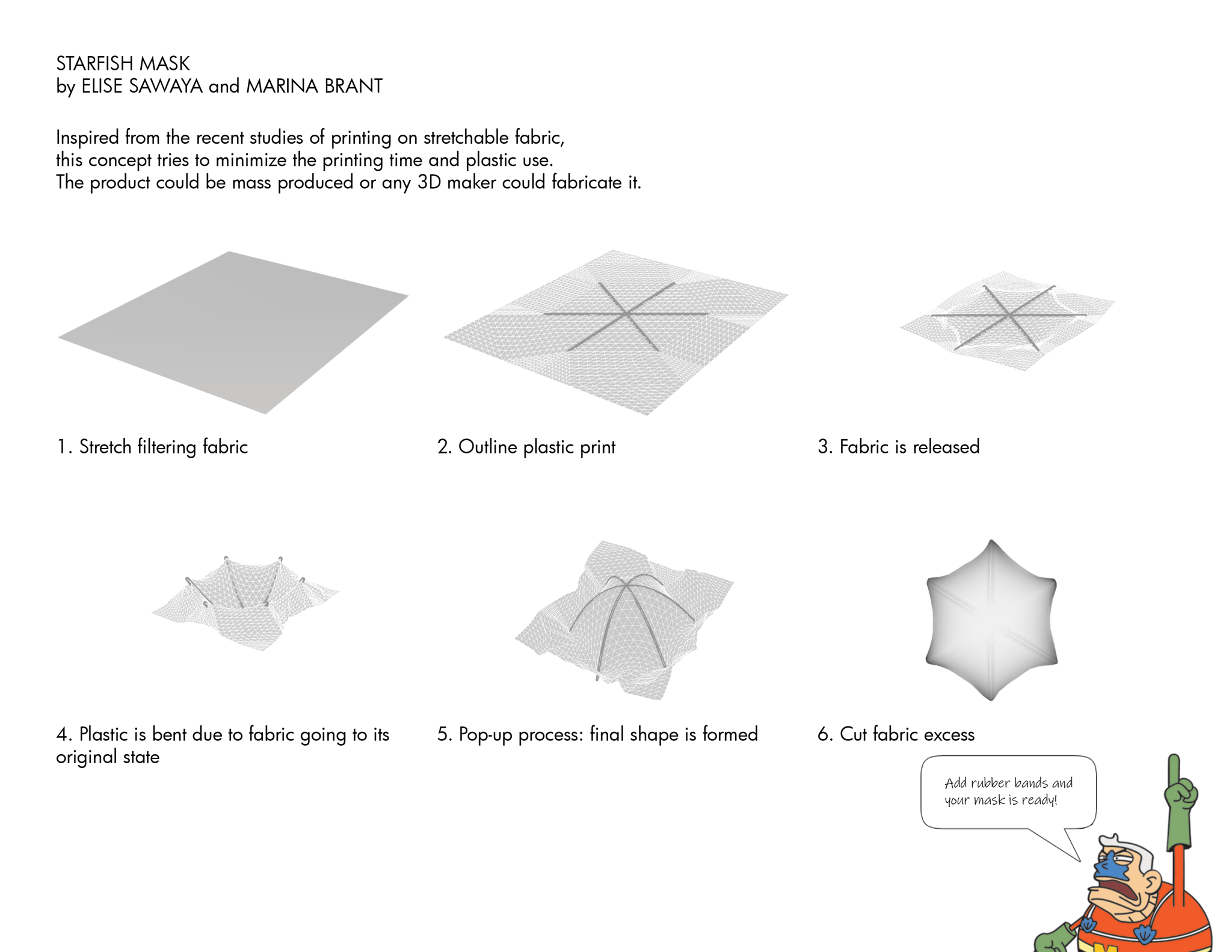 STARFISH MASK
by ELISE SAWAYA and MARINA BRANT

Inspired from the recent studies of printing on stretchable fabric, this concept tries to minimize the printing time and plastic use. The product could be mass produced or any 3D maker could fabricate it.

1. Stretch filtering fabric

2. Outline plastic print

3. Fabric is released

4. Plastic is bent due to fabric going to its original state

5. Pop-up process: final shape is formed

6. Cut fabric excess

Add rubber bands and your mask is ready!