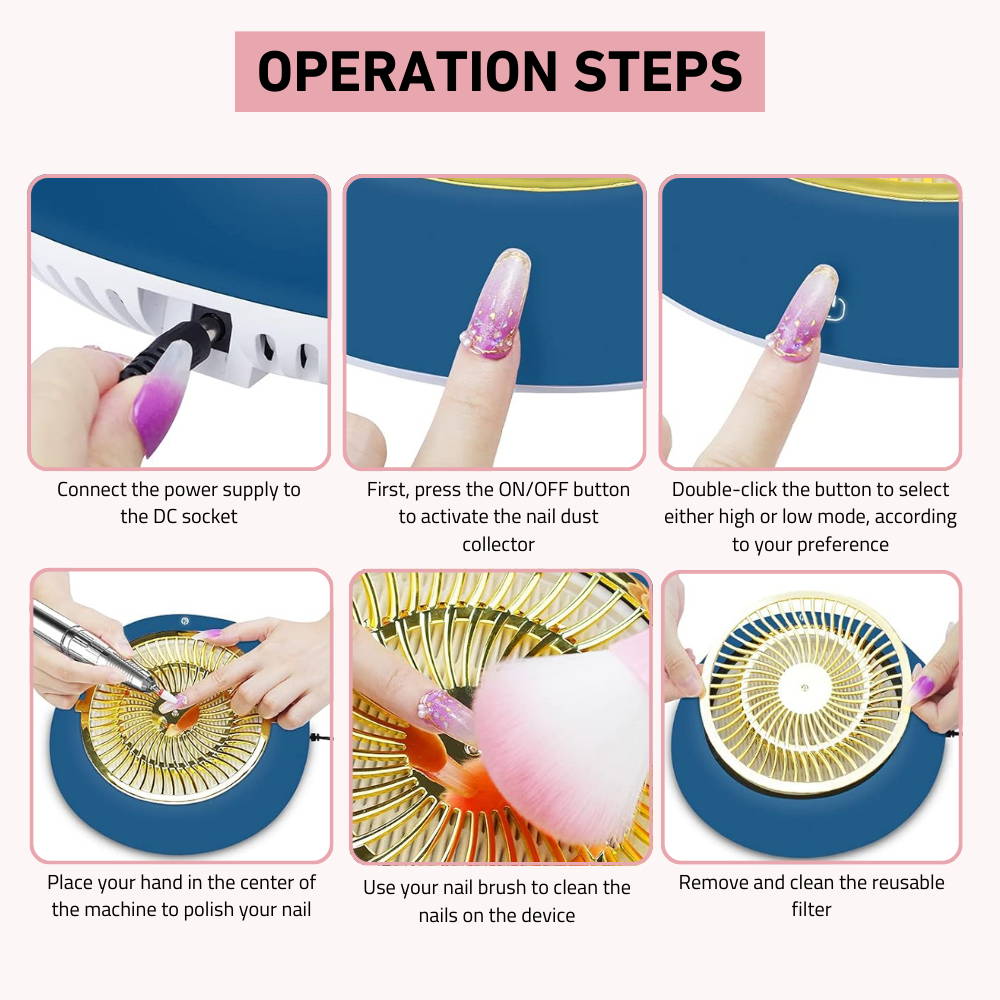 OPERATION STEPS

Connect the power supply to the DC socket

First, press the ON/OFF button to activate the nail dust collector

Double-click the button to select either high or low mode, according to your preference

Place your hand in the center of the machine to polish your nail

Use your nail brush to clean the nails on the device

Remove and clean the reusable filter