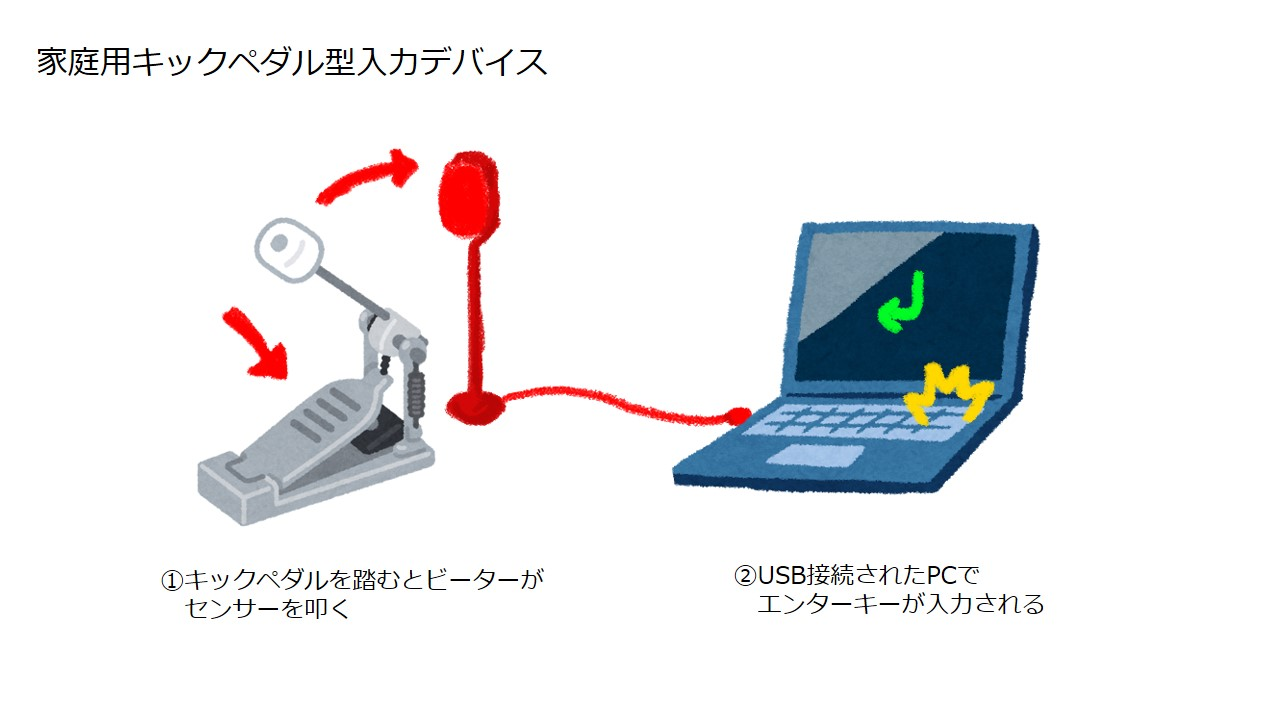 家庭用キックペダル型入力デバイス

①キックペダルを踏むとビーターがセンサーを叩く

②USB接続されたPCでエンターキーが入力される