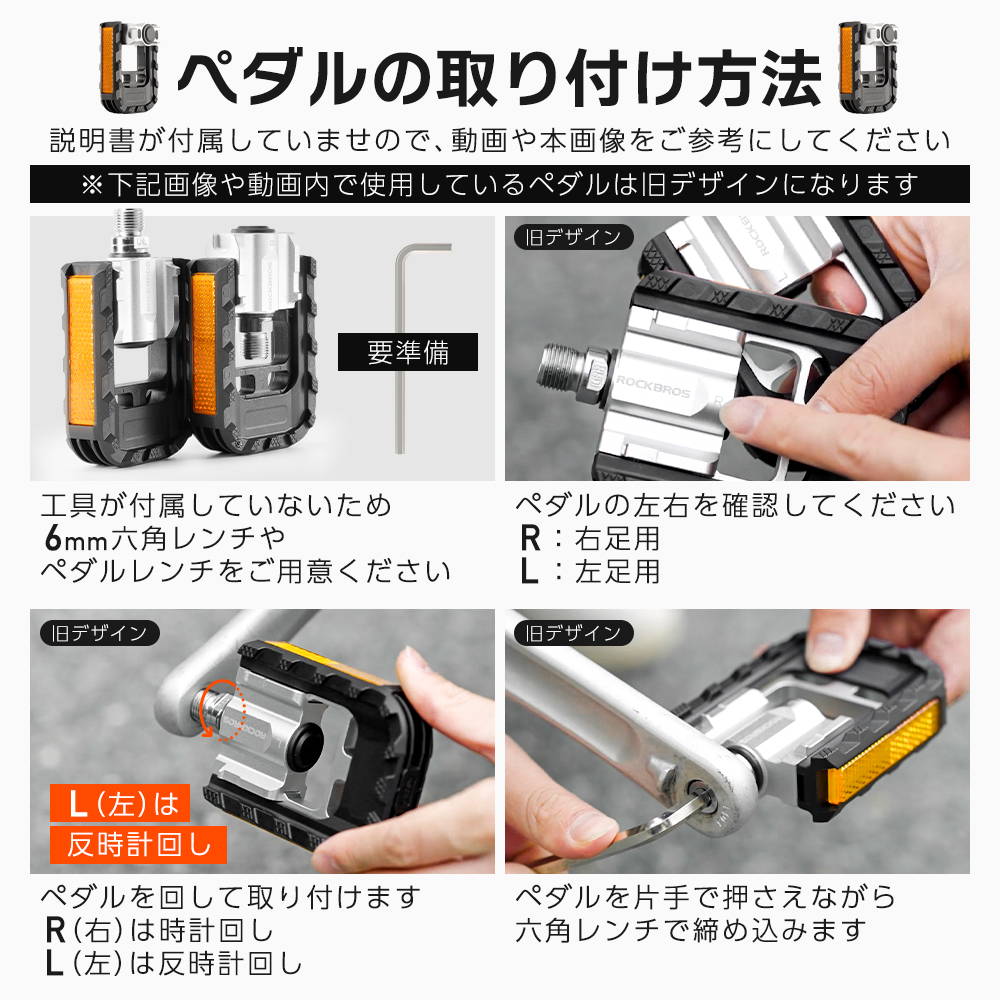 ペダルの取り付け方法

説明書が付属していませので、動画や本画像をご参考にしてください

※下記画像や動画内で使用しているペダルは旧デザインになります

要準備

工具が付属していないため
6mm六角レンチや
ペダルレンチをご用意ください

旧デザイン

ROCKBROS

ペダルの左右を確認してください
R：右足用
L：左足用

旧デザイン

L（左）は
反時計回し

ペダルを回して取り付けます
R（右）は時計回し
L（左）は反時計回し

旧デザイン

ペダルを片手で押さえながら
六角レンチで締め込みます