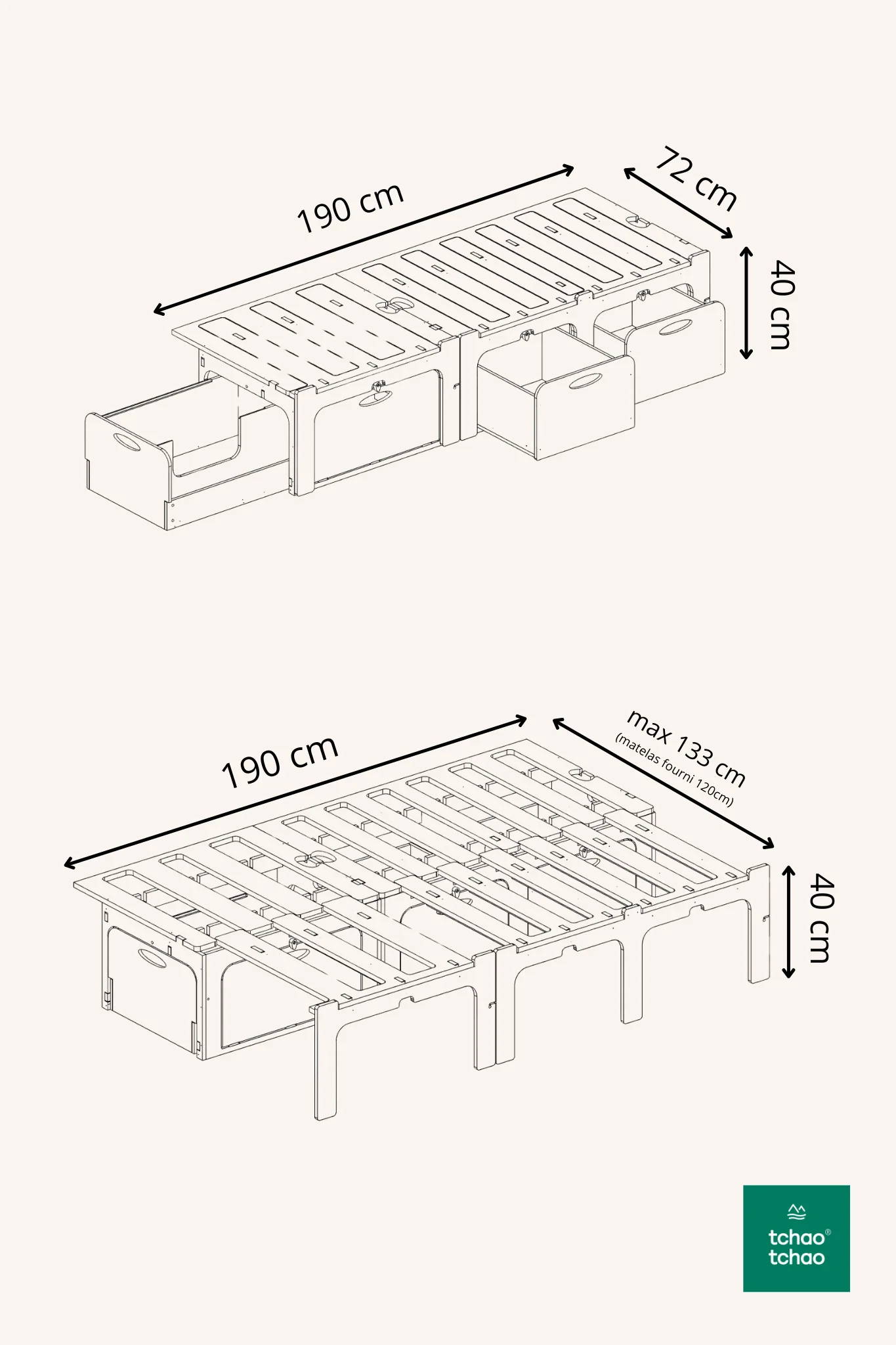 190 cm

72 cm

40 cm

190 cm

max 133 cm
(matelas fourni 120cm)

40 cm

tchao®
tchao