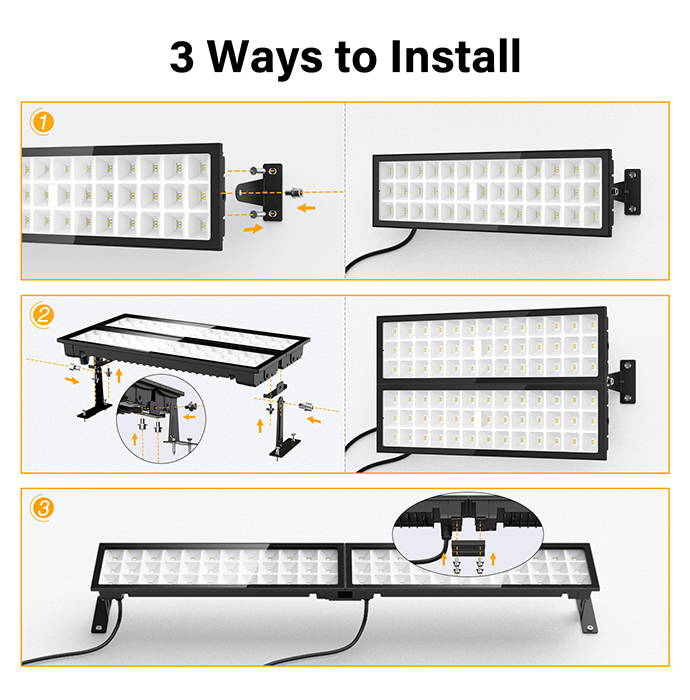 3 Ways to Install

1

2

3