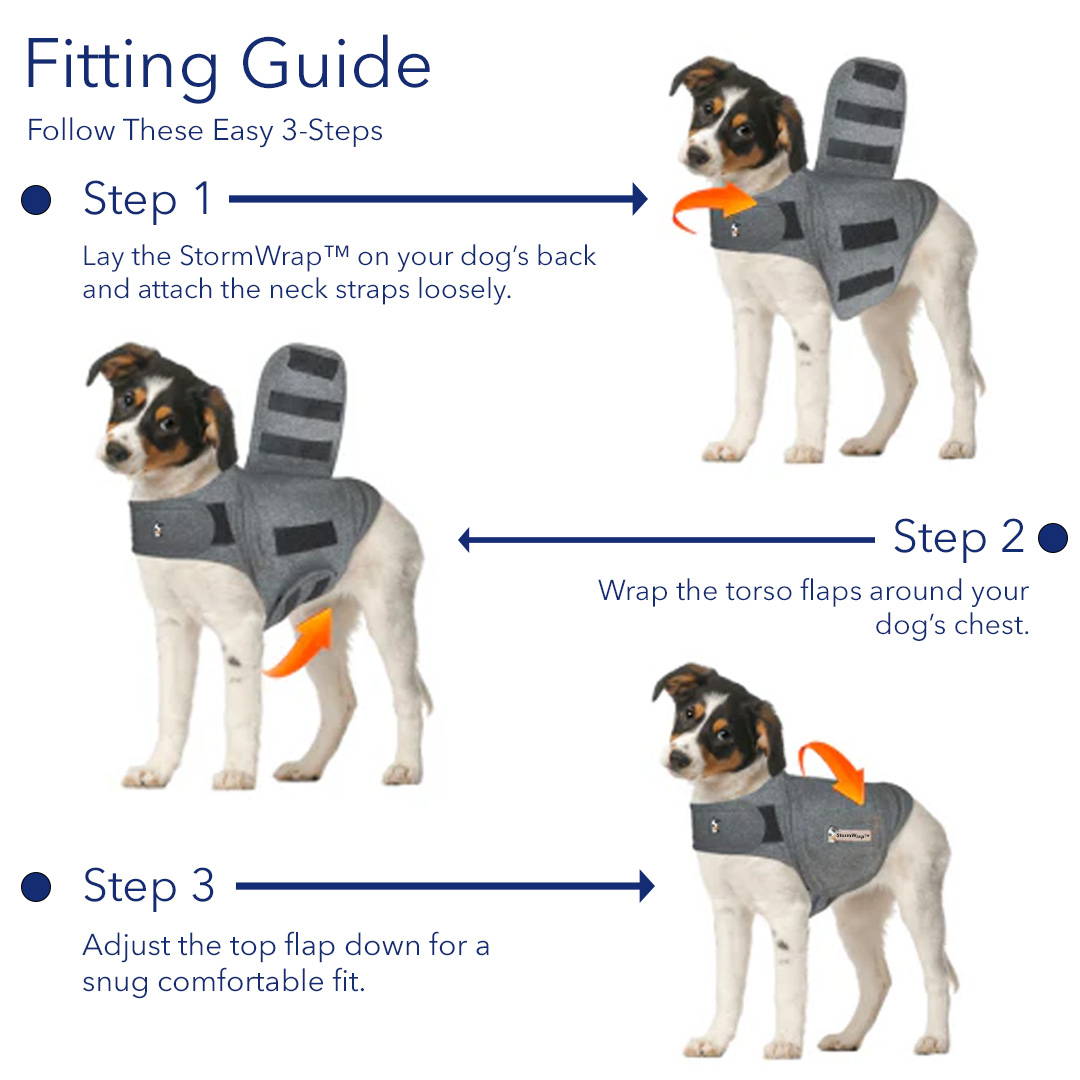 Fitting Guide

Follow These Easy 3-Steps

Step 1

Lay the StormWrap™ on your dog's back and attach the neck straps loosely.

Step 2

Wrap the torso flaps around your dog's chest.

Step 3

Adjust the top flap down for a snug comfortable fit.

StormWrap™