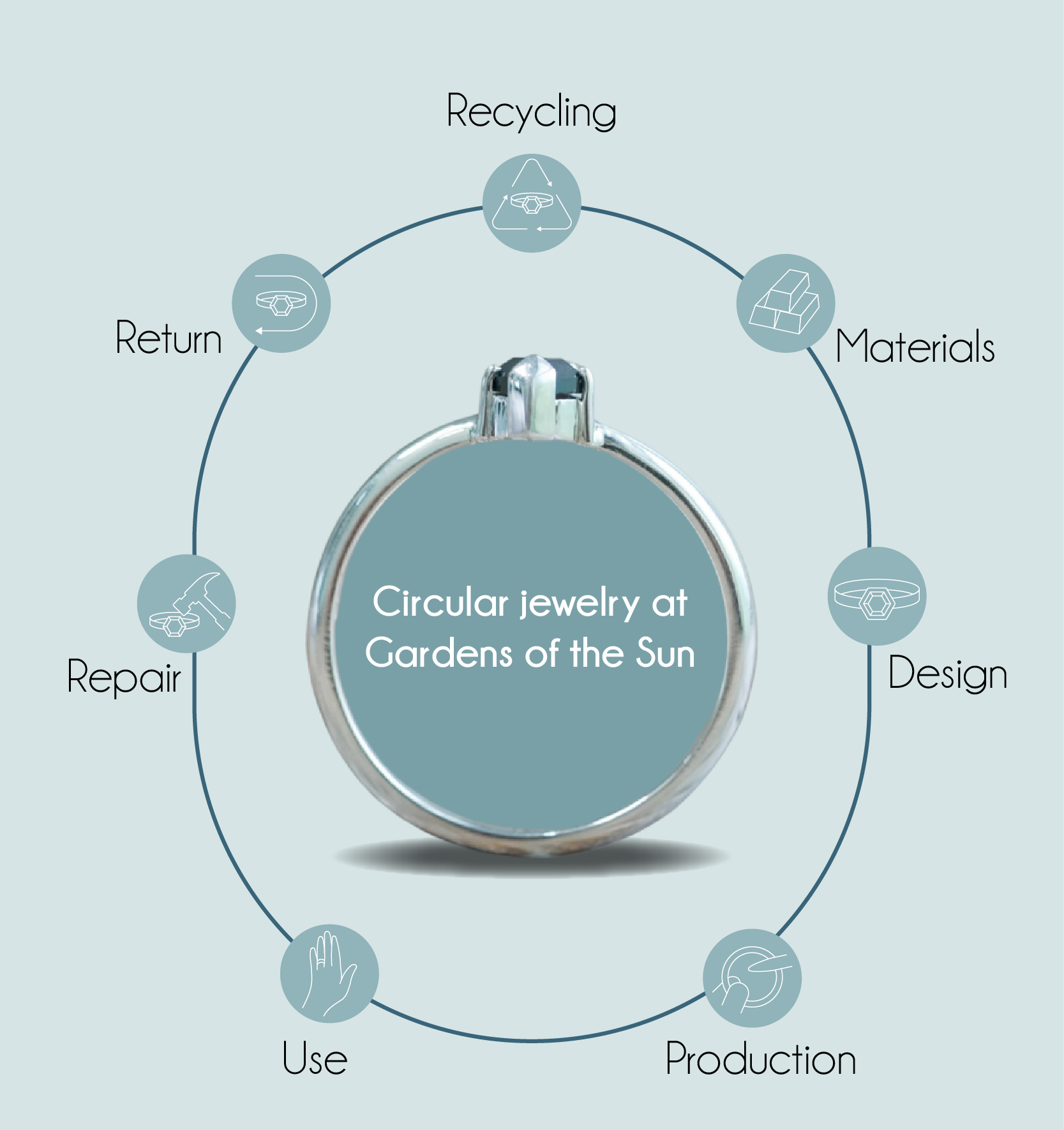 Recycling

Materials

Design

Production

Use

Repair

Return

Circular jewelry at Gardens of the Sun