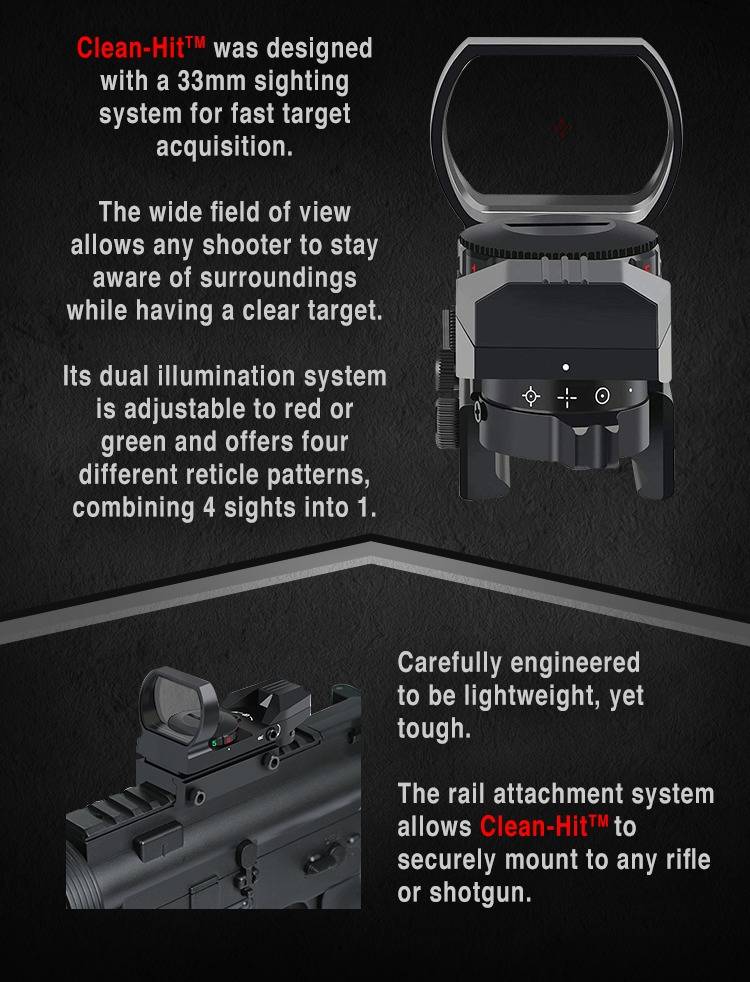 Clean-Hit™ was designed with a 33mm sighting system for fast target acquisition.

The wide field of view allows any shooter to stay aware of surroundings while having a clear target.

Its dual illumination system is adjustable to red or green and offers four different reticle patterns, combining 4 sights into 1.

Carefully engineered to be lightweight, yet tough.

The rail attachment system allows Clean-Hit™ to securely mount to any rifle or shotgun.