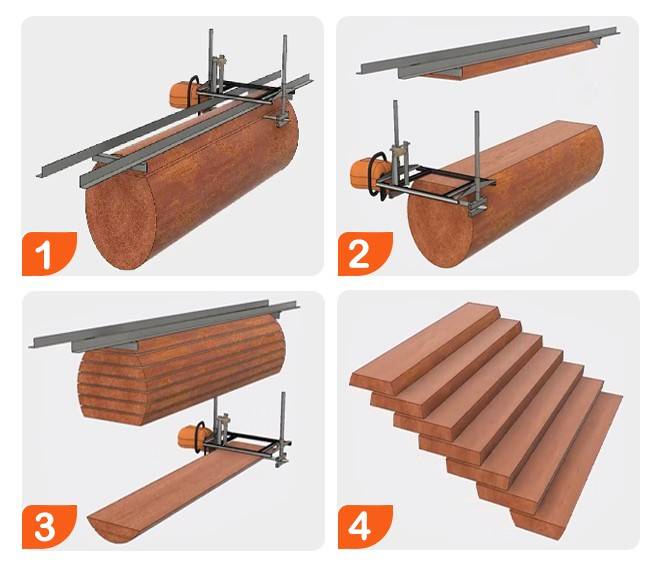 1

2

3

4