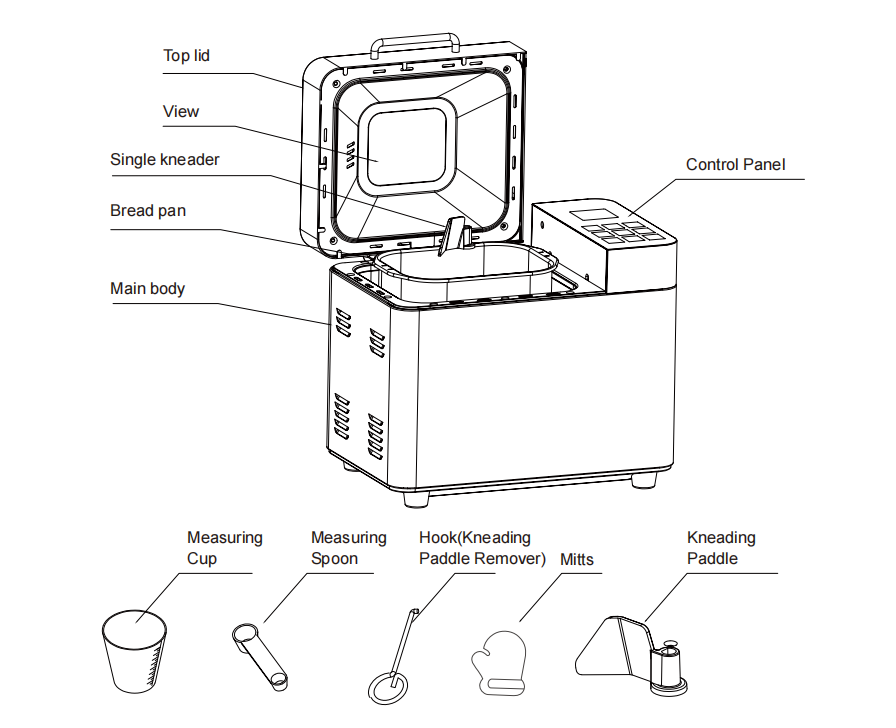 Top lid

View

Single kneader

Bread pan

Main body

Control Panel

Measuring Cup

Measuring Spoon

Hook(Kneading Paddle Remover)

Mitts

Kneading Paddle