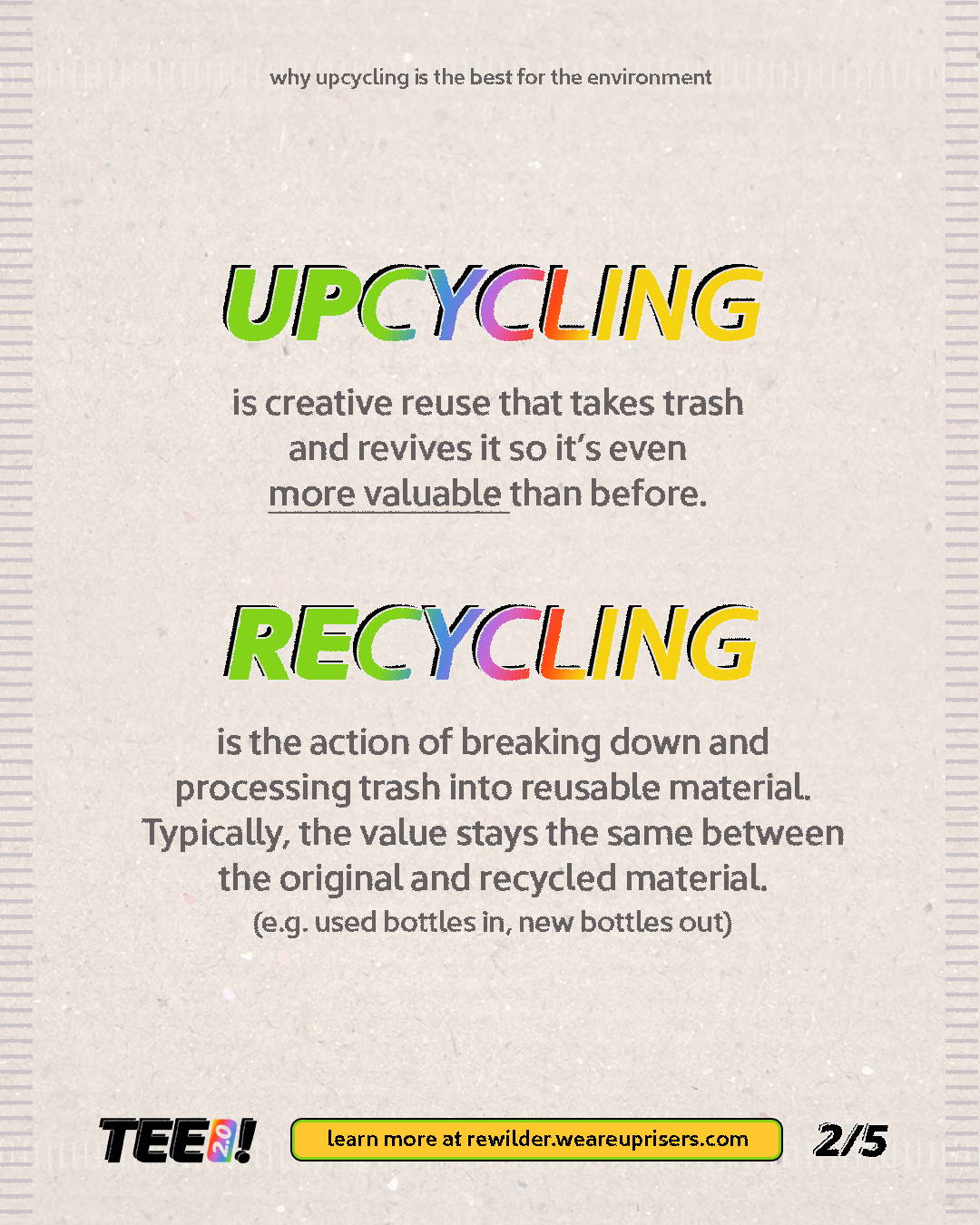 why upcycling is the best for the environment

UPCYCLING

is creative reuse that takes trash and revives it so it's even more valuable than before.

RECYCLING

is the action of breaking down and processing trash into reusable material. Typically, the value stays the same between the original and recycled material.
(e.g. used bottles in, new bottles out)

TEE 2.0 !

learn more at rewilder.weareuprisers.com

2/5