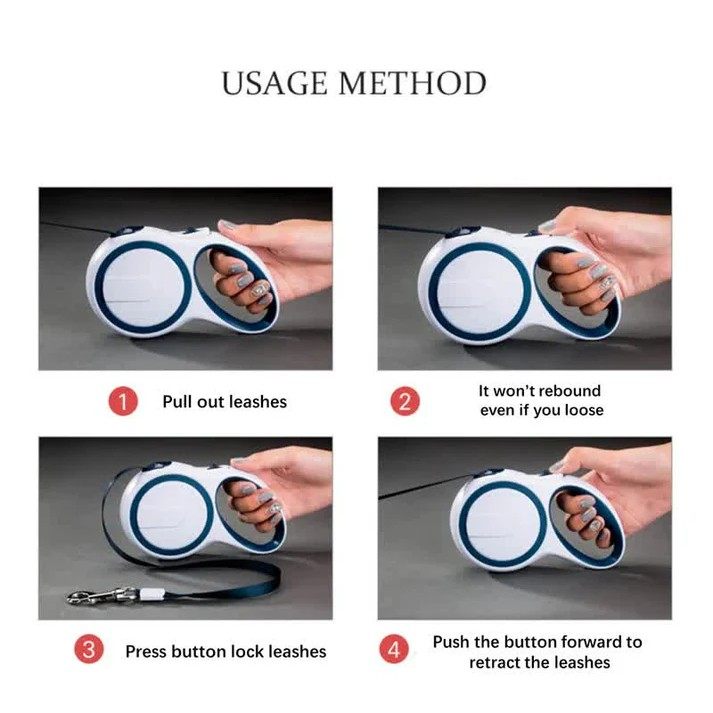 USAGE METHOD

1 Pull out leashes

2 It won't rebound even if you loose

3 Press button lock leashes

4 Push the button forward to retract the leashes