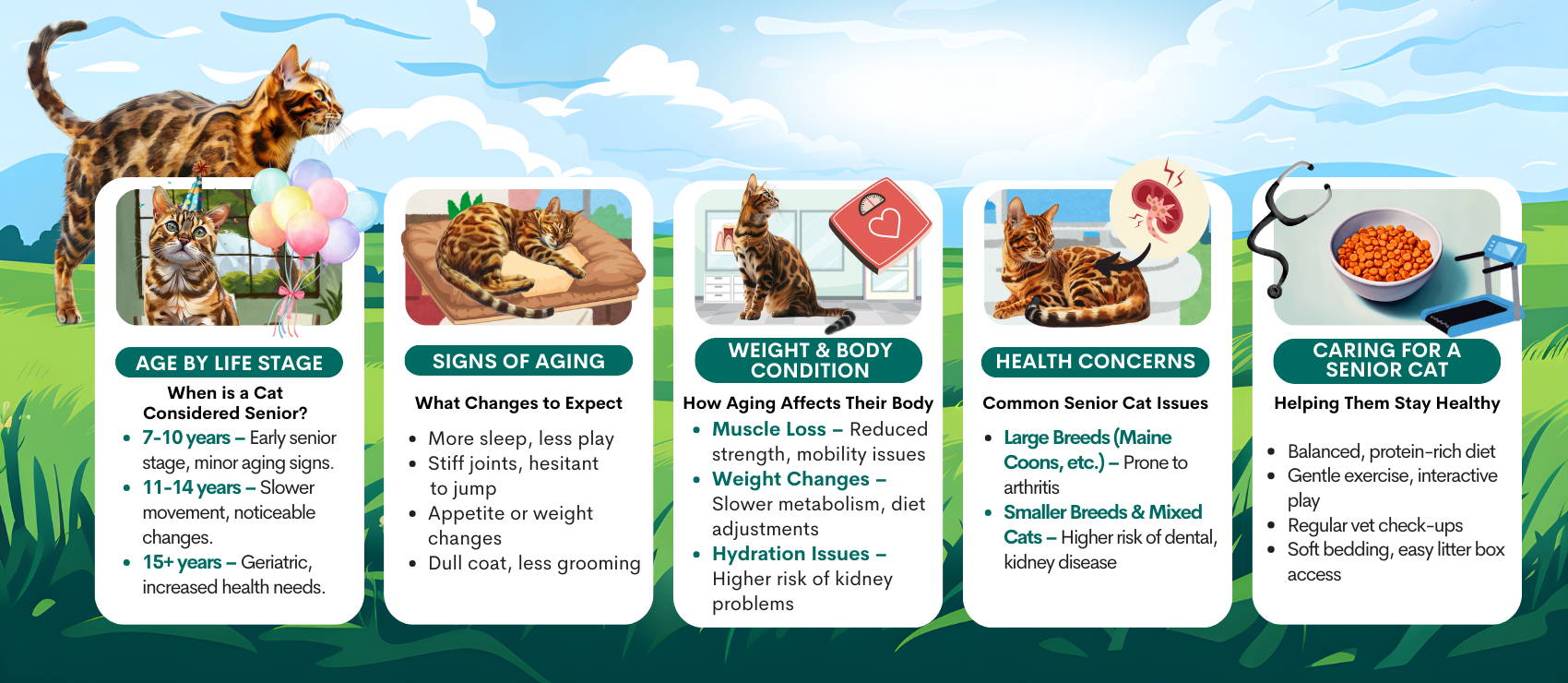 AGE BY LIFE STAGE

When is a Cat Considered Senior?

- 7-10 years – Early senior stage, minor aging signs.
- 11-14 years – Slower movement, noticeable changes.
- 15+ years – Geriatric, increased health needs.

SIGNS OF AGING

What Changes to Expect

- More sleep, less play
- Stiff joints, hesitant to jump
- Appetite or weight changes
- Dull coat, less grooming

WEIGHT & BODY CONDITION

How Aging Affects Their Body

- Muscle Loss – Reduced strength, mobility issues
- Weight Changes – Slower metabolism, diet adjustments
- Hydration Issues – Higher risk of kidney problems

HEALTH CONCERNS

Common Senior Cat Issues

- Large Breeds (Maine Coons, etc.) – Prone to arthritis
- Smaller Breeds & Mixed Cats – Higher risk of dental, kidney disease

CARING FOR A SENIOR CAT

Helping Them Stay Healthy

- Balanced, protein-rich diet
- Gentle exercise, interactive play
- Regular vet check-ups
- Soft bedding, easy litter box access