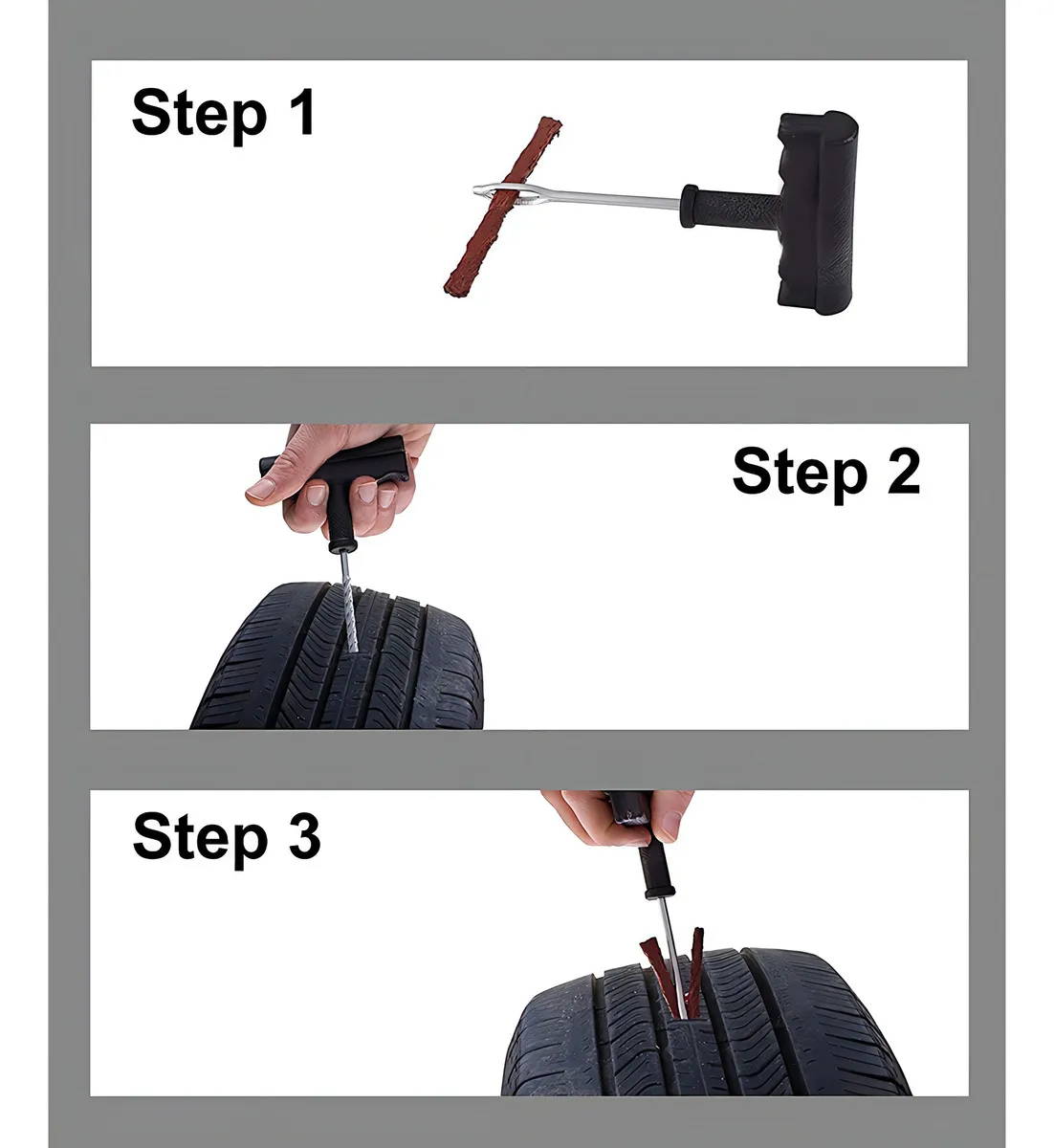 Step 1

Step 2

Step 3