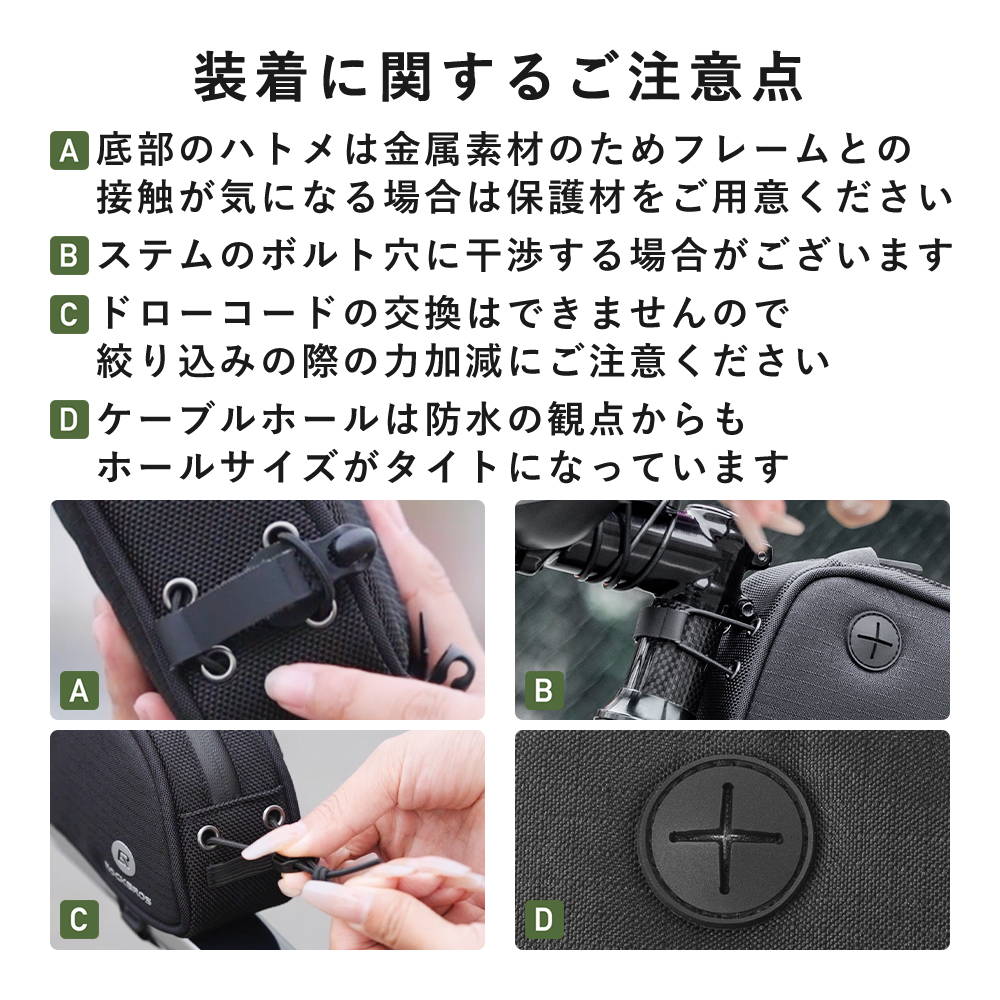 装着に関するご注意点

A 底部のハトメは金属素材のためフレームとの接触が気になる場合は保護材をご用意ください

B ステムのボルト穴に干渉する場合がございます

C ドローコードの交換はできませんので絞り込みの際の力加減にご注意ください

D ケーブルホールは防水の観点からもホールサイズがタイトになっています

A

B

ROCKBROS

C

D