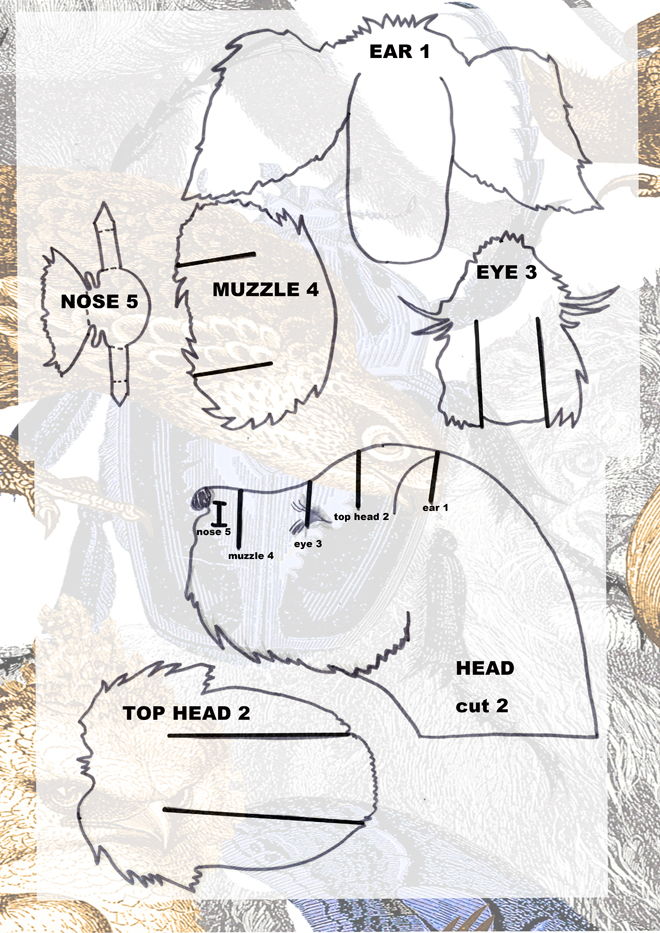 EAR 1

NOSE 5

MUZZLE 4

EYE 3

nose 5
muzzle 4
eye 3
top head 2
ear 1

HEAD
cut 2

TOP HEAD 2