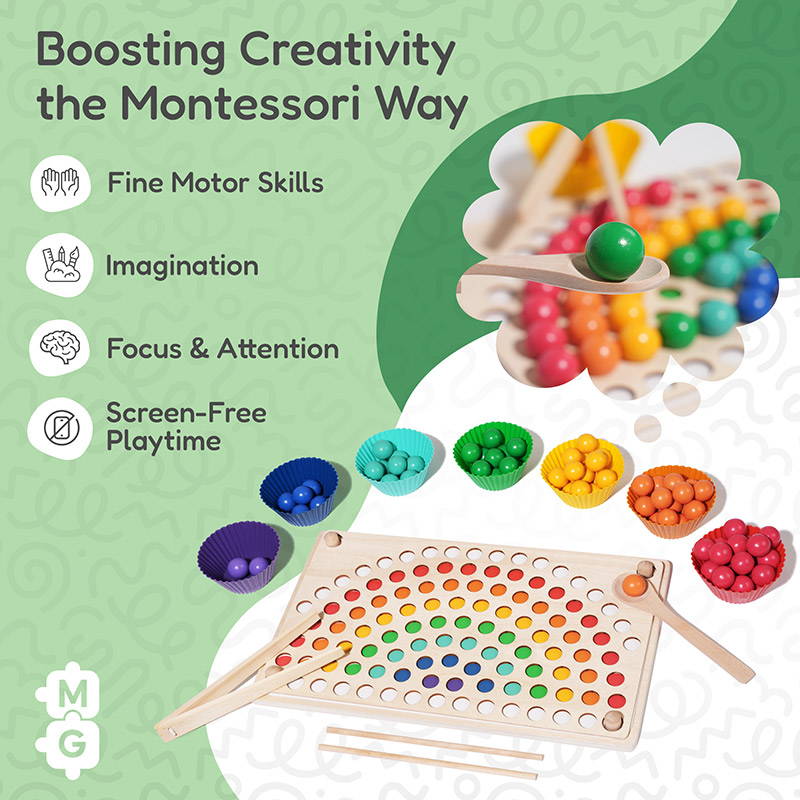 Boosting Creativity the Montessori Way

Fine Motor Skills

Imagination

Focus & Attention

Screen-Free Playtime

M
G