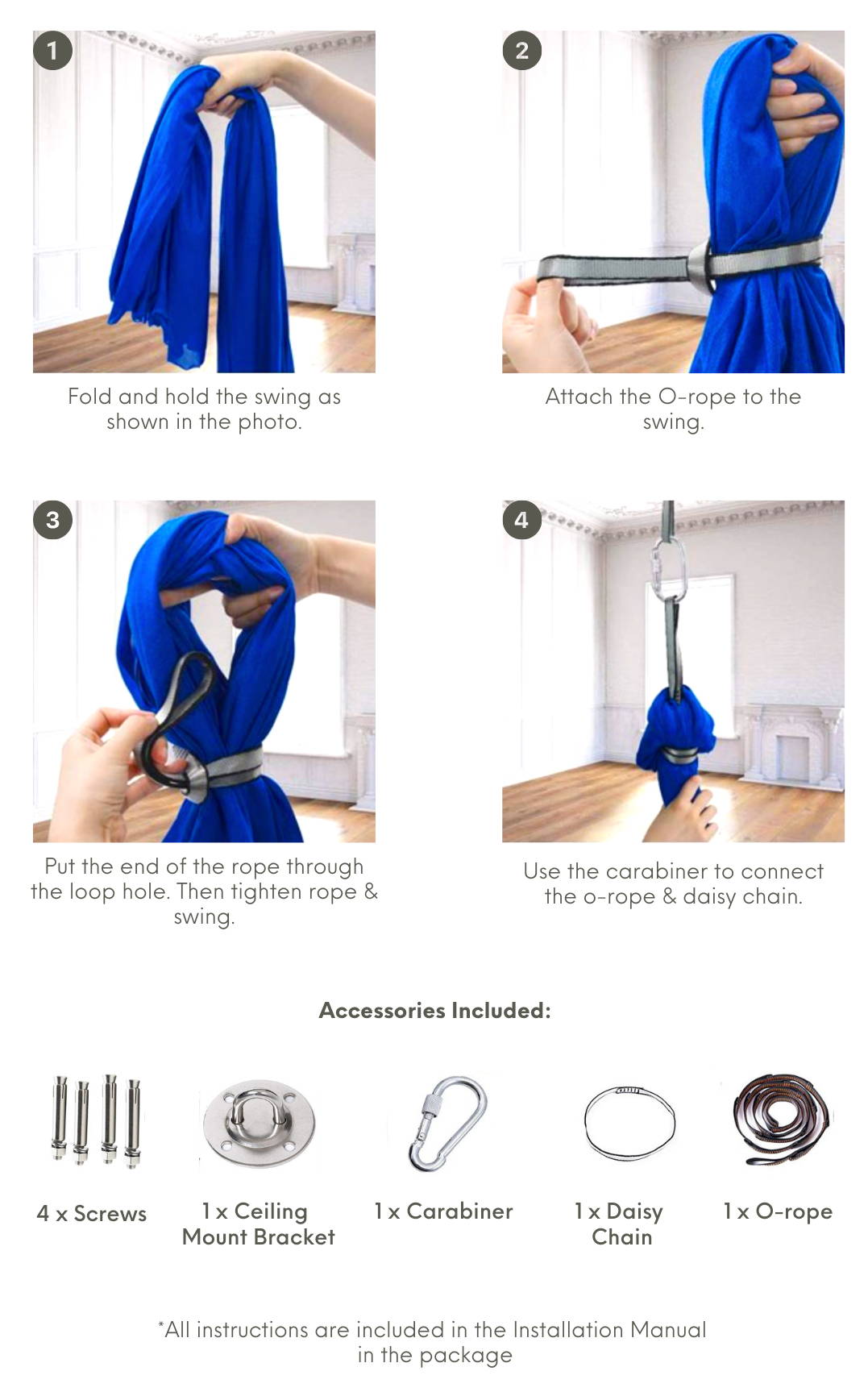 1

Fold and hold the swing as shown in the photo.

2

Attach the O-rope to the swing.

3

Put the end of the rope through the loop hole. Then tighten rope & swing.

4

Use the carabiner to connect the o-rope & daisy chain.

Accessories Included:

4 x Screws

1 x Ceiling Mount Bracket

1 x Carabiner

1 x Daisy Chain

1 x O-rope

*All instructions are included in the Installation Manual in the package