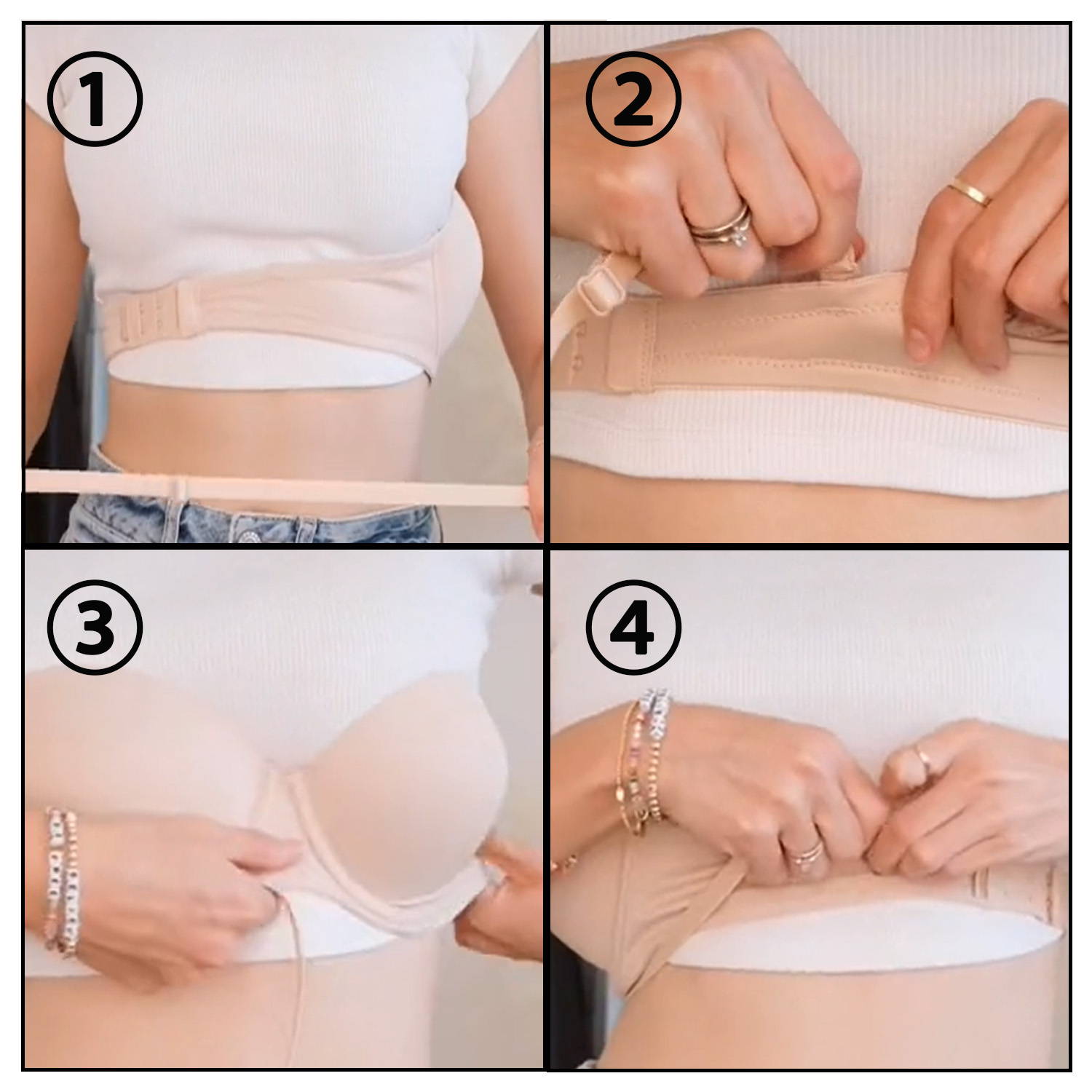 ①
②
③
④