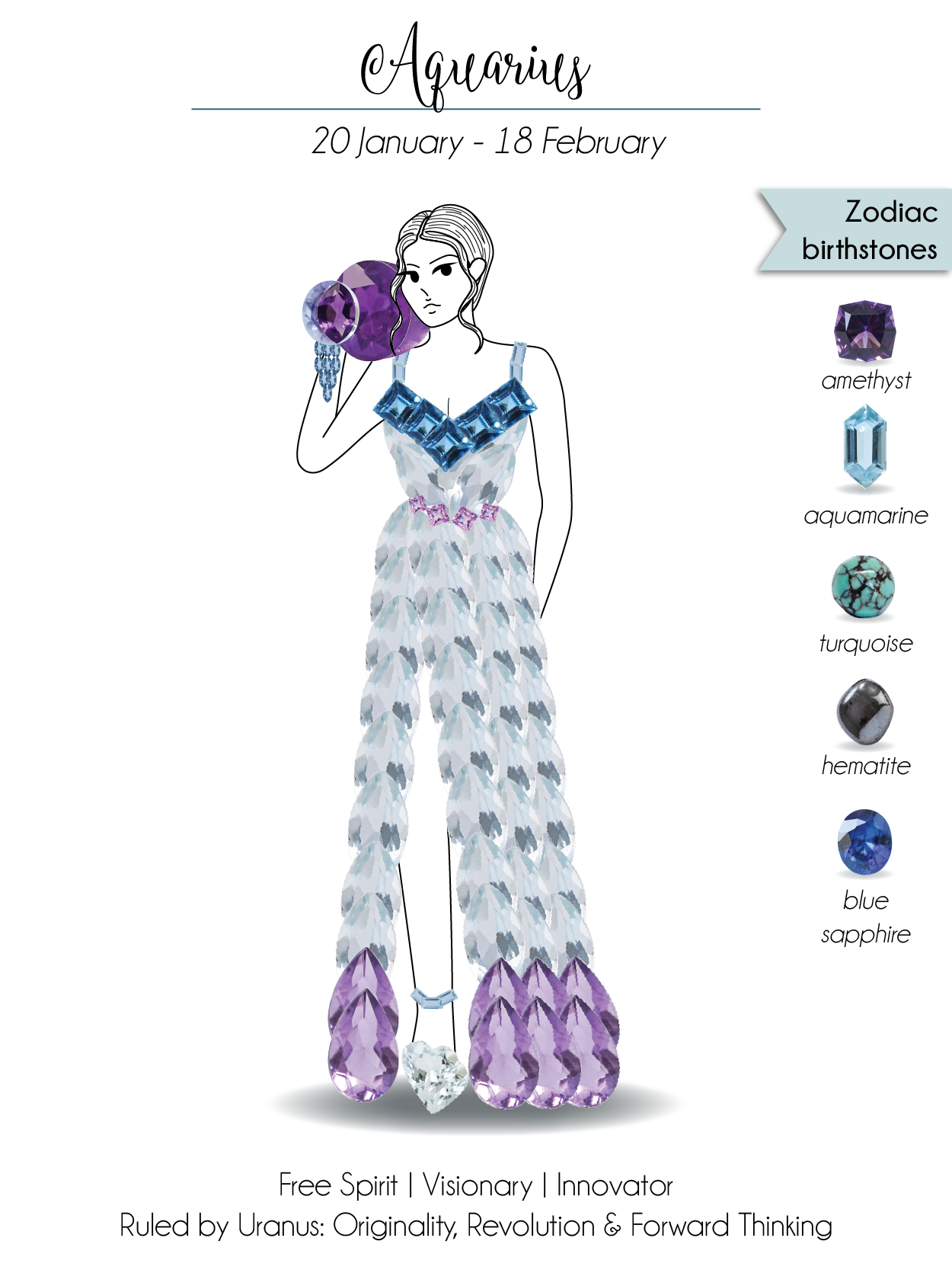 Aquarius

20 January - 18 February

Zodiac birthstones

amethyst

aquamarine

turquoise

hematite

blue sapphire

Free Spirit | Visionary | Innovator
Ruled by Uranus: Originality, Revolution & Forward Thinking