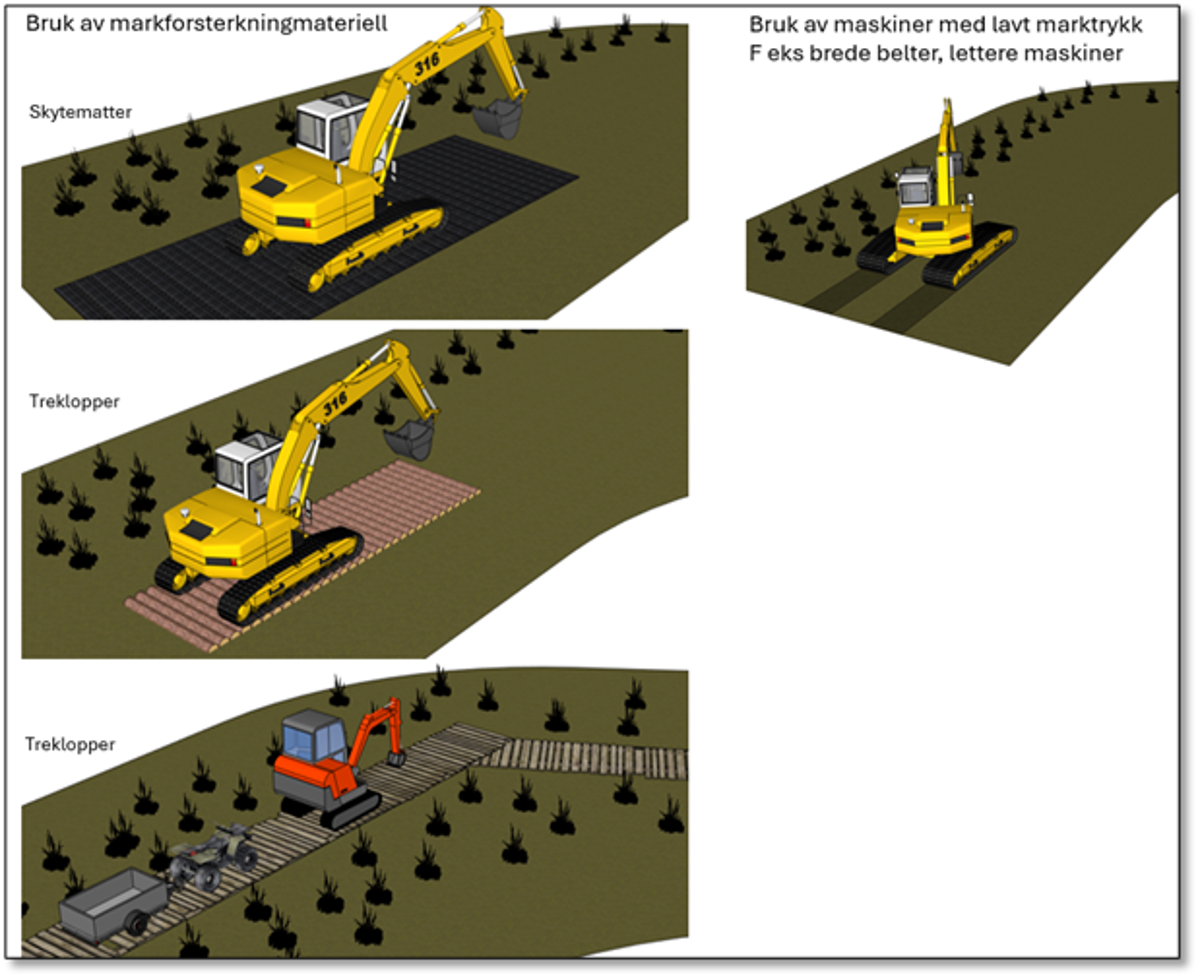 Bruk av markforsterkningmateriell

Skytematter

316

Treklopper

316

Treklopper

Bruk av maskiner med lavt marktrykk
F eks brede belter, lettere maskiner