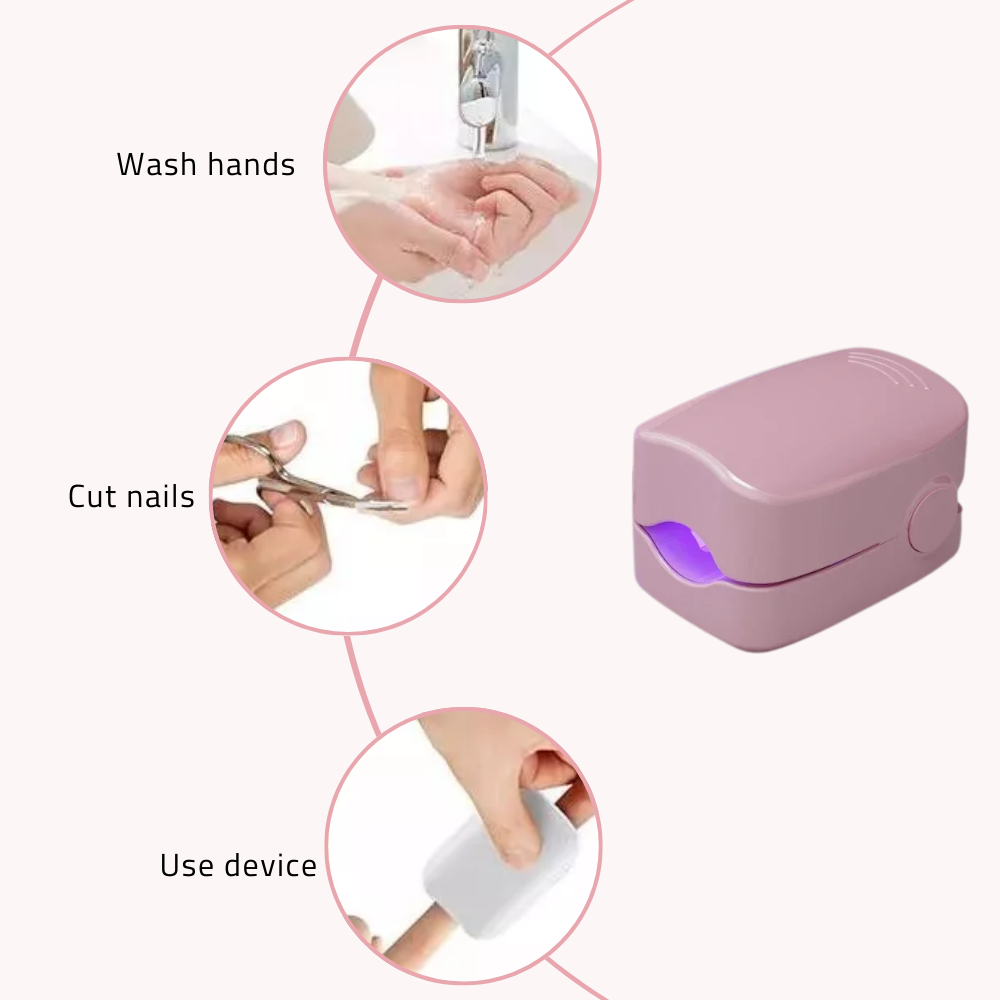 Wash hands

Cut nails

Use device