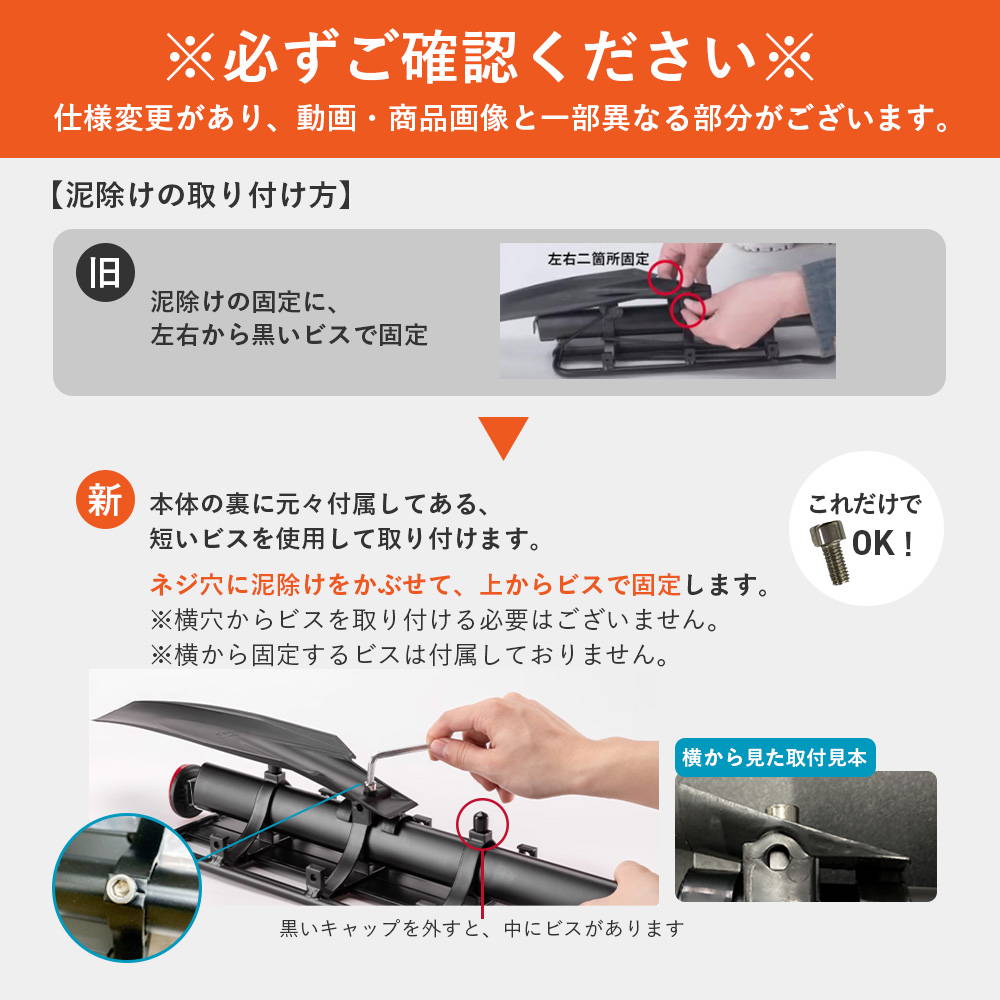 ※必ずご確認ください※
仕様変更があり、動画・商品画像と一部異なる部分がございます。

【泥除けの取り付け方】

旧
泥除けの固定に、
左右から黒いビスで固定

左右二箇所固定

新
本体の裏に元々付属してある、
短いビスを使用して取り付けます。

これだけで
OK！

ネジ穴に泥除けをかぶせて、上からビスで固定します。
※横穴からビスを取り付ける必要はございません。
※横から固定するビスは付属しておりません。

横から見た取付見本

黒いキャップを外すと、中にビスがあります