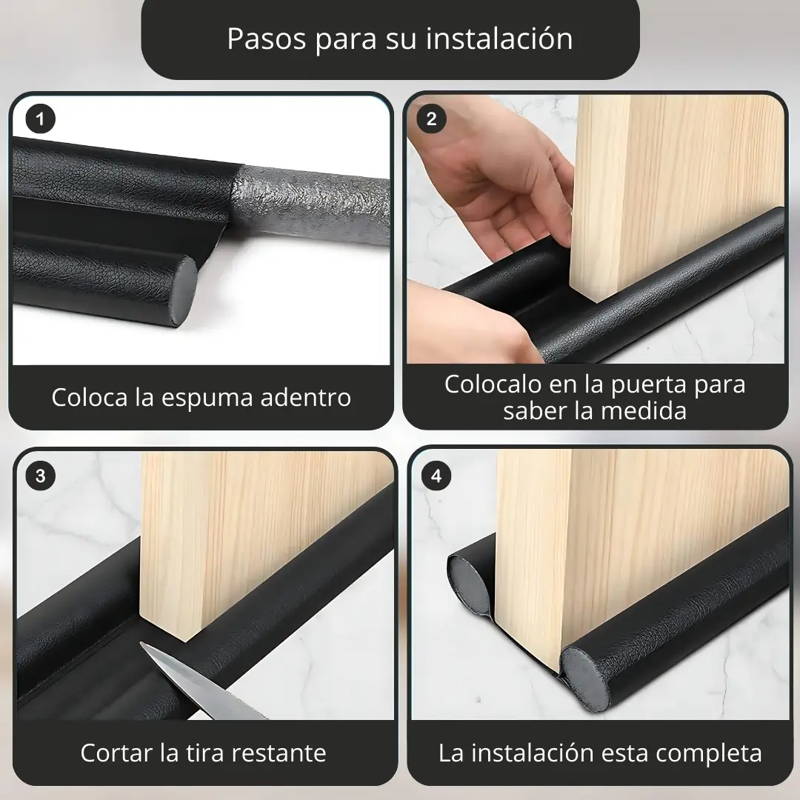 Pasos para su instalación

1

Coloca la espuma adentro

2

Colocalo en la puerta para saber la medida

3

Cortar la tira restante

4

La instalación esta completa