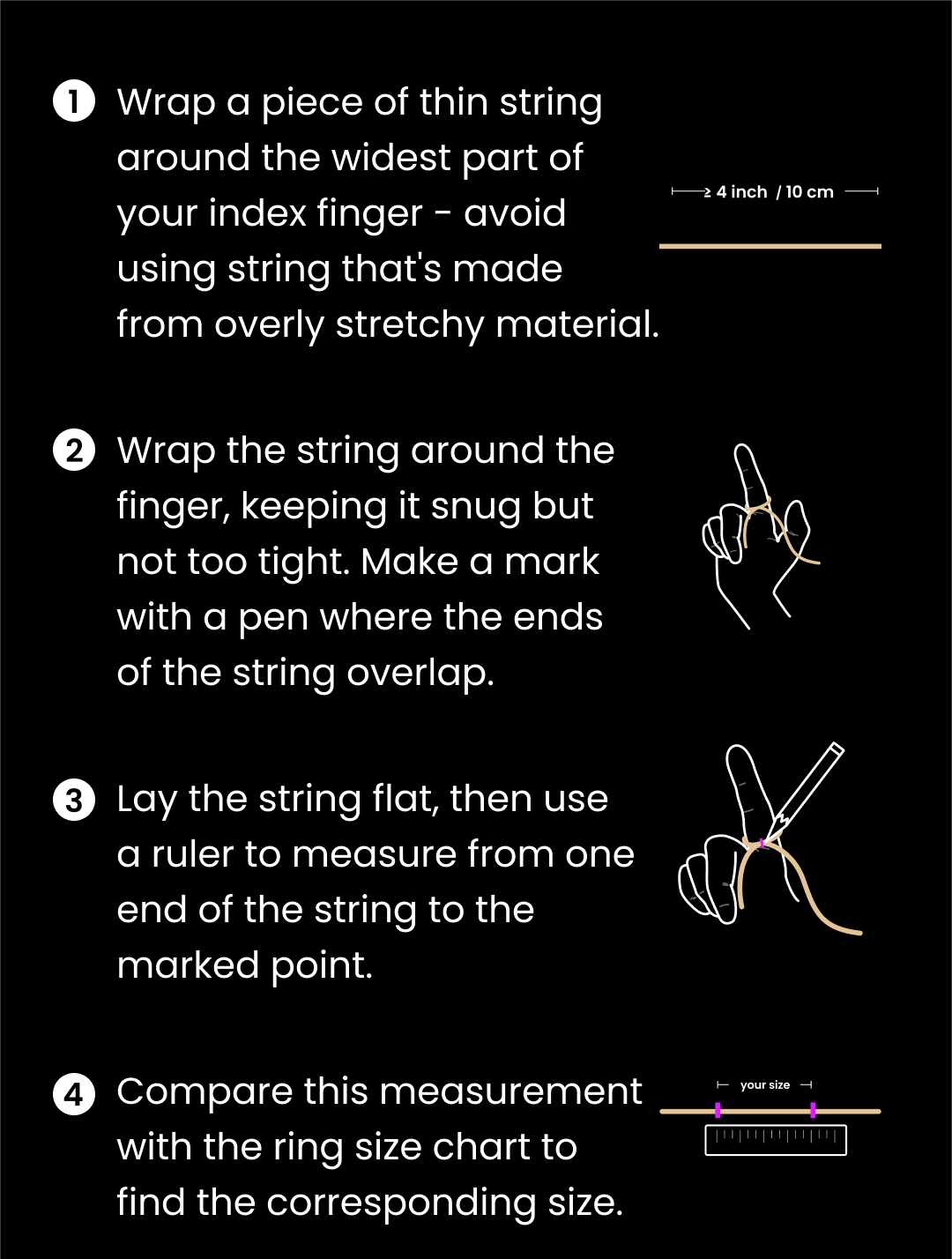 1 Wrap a piece of thin string around the widest part of your index finger - avoid using string that's made from overly stretchy material.

≥ 4 inch / 10 cm

2 Wrap the string around the finger, keeping it snug but not too tight. Make a mark with a pen where the ends of the string overlap.

3 Lay the string flat, then use a ruler to measure from one end of the string to the marked point.

4 Compare this measurement with the ring size chart to find the corresponding size.

your size