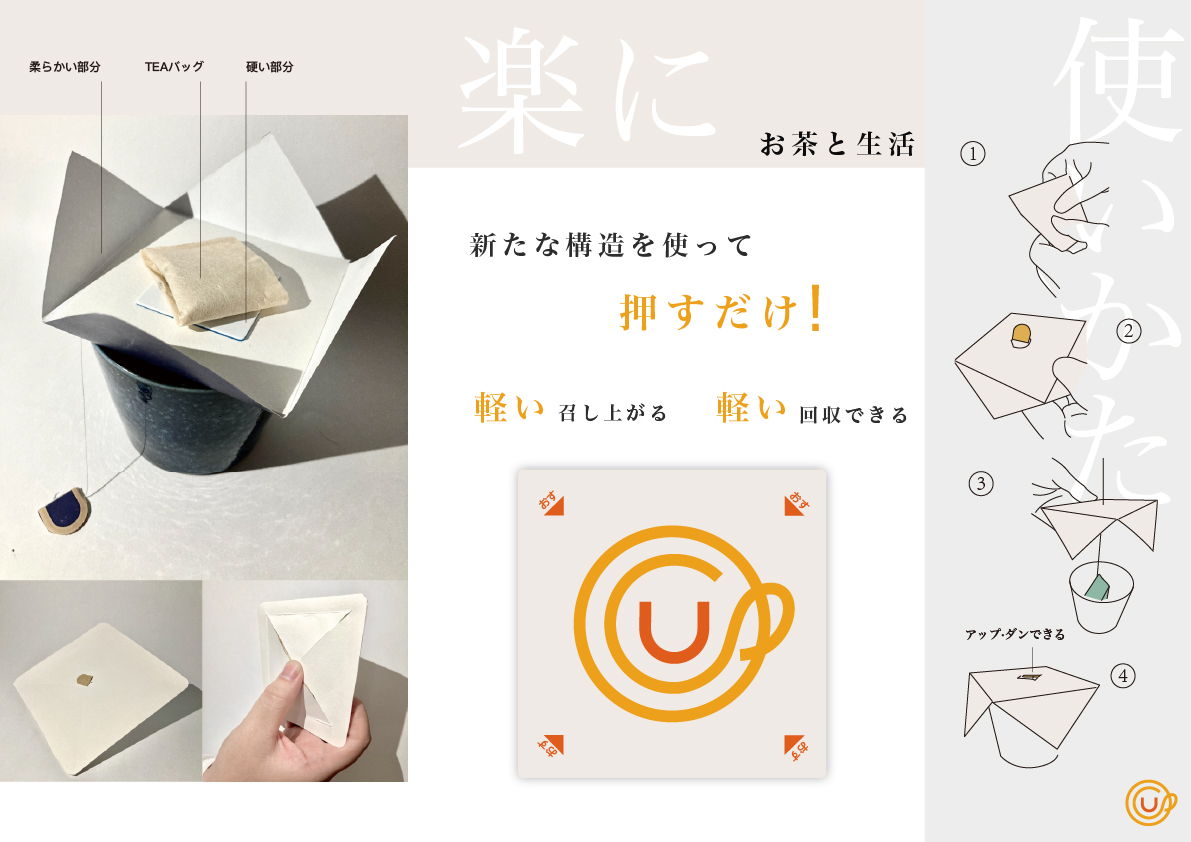 柔らかい部分

TEAバッグ

硬い部分

楽に

お茶と生活

新たな構造を使って

押すだけ!

軽い 召し上がる　軽い 回収できる

おす

おす

おす

おす

使いかた

①

②

③

アップ·ダンできる

④