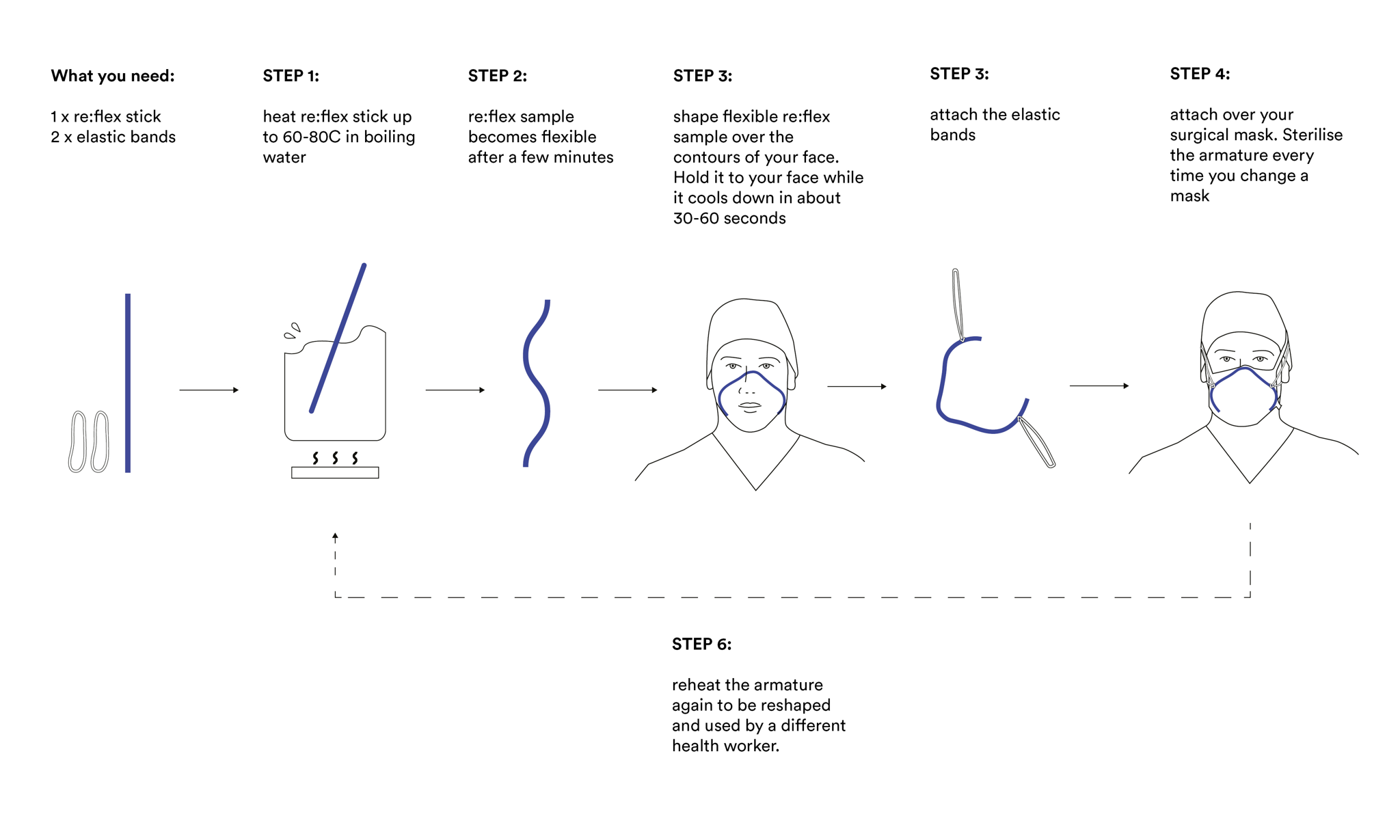 What you need:

1 x re:flex stick
2 x elastic bands

STEP 1:

heat re:flex stick up to 60-80C in boiling water

STEP 2:

re:flex sample becomes flexible after a few minutes

STEP 3:

shape flexible re:flex sample over the contours of your face. Hold it to your face while it cools down in about 30-60 seconds

STEP 3:

attach the elastic bands

STEP 4:

attach over your surgical mask. Sterilise the armature every time you change a mask

STEP 6:

reheat the armature again to be reshaped and used by a different health worker.