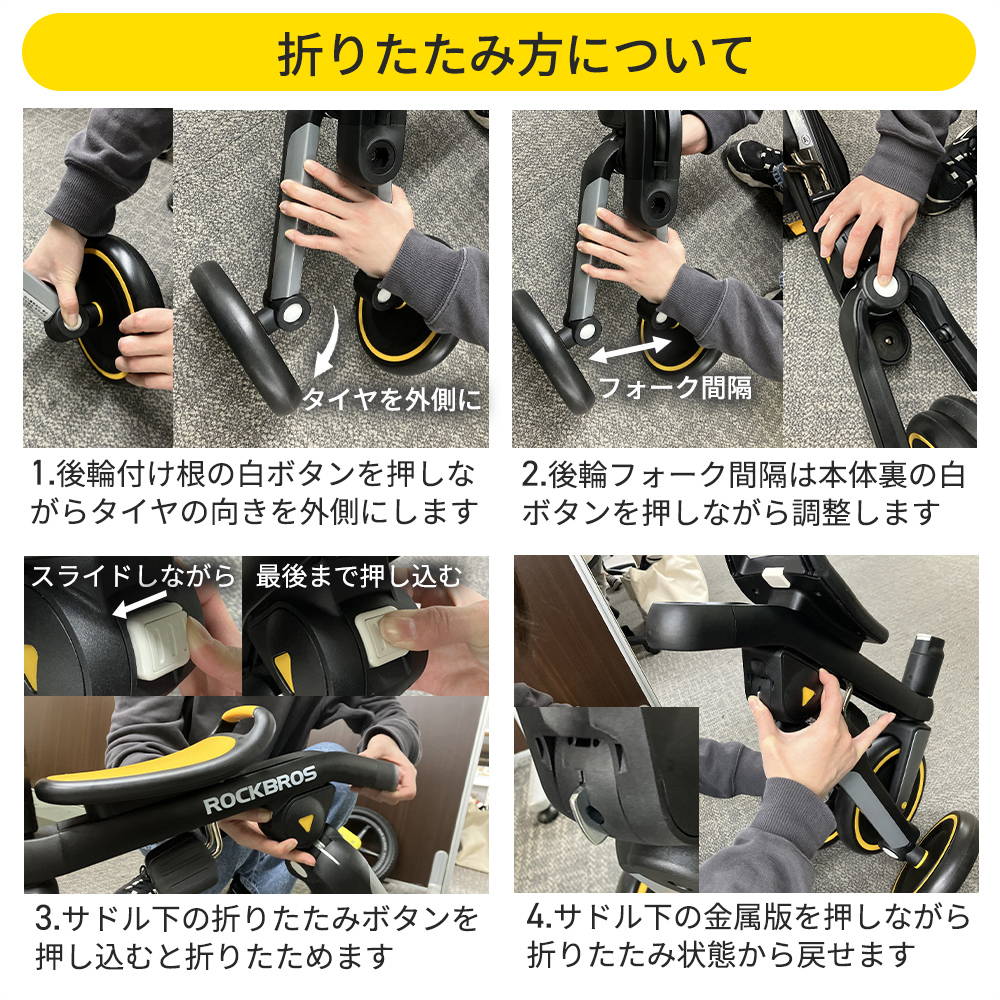 折りたたみ方について

タイヤを外側に

1.後輪付け根の白ボタンを押しながらタイヤの向きを外側にします

フォーク間隔

2.後輪フォーク間隔は本体裏の白ボタンを押しながら調整します

スライドしながら

最後まで押し込む

ROCKBROS

3.サドル下の折りたたみボタンを押し込むと折りたためます

4.サドル下の金属版を押しながら折りたたみ状態から戻せます