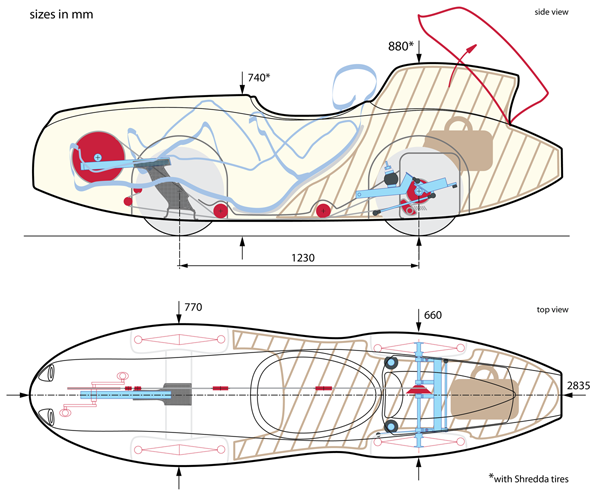 sizes in mm

side view

880*

740*

1230

770

top view

660

2835

*with Shredda tires