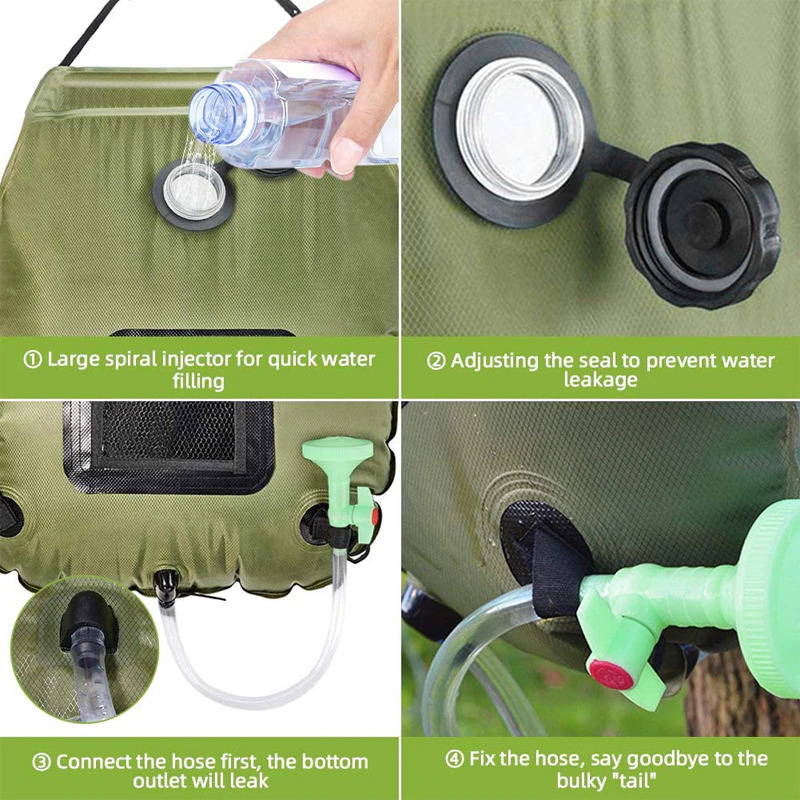 ① Large spiral injector for quick water filling

② Adjusting the seal to prevent water leakage

③ Connect the hose first, the bottom outlet will leak

④ Fix the hose, say goodbye to the bulky "tail"