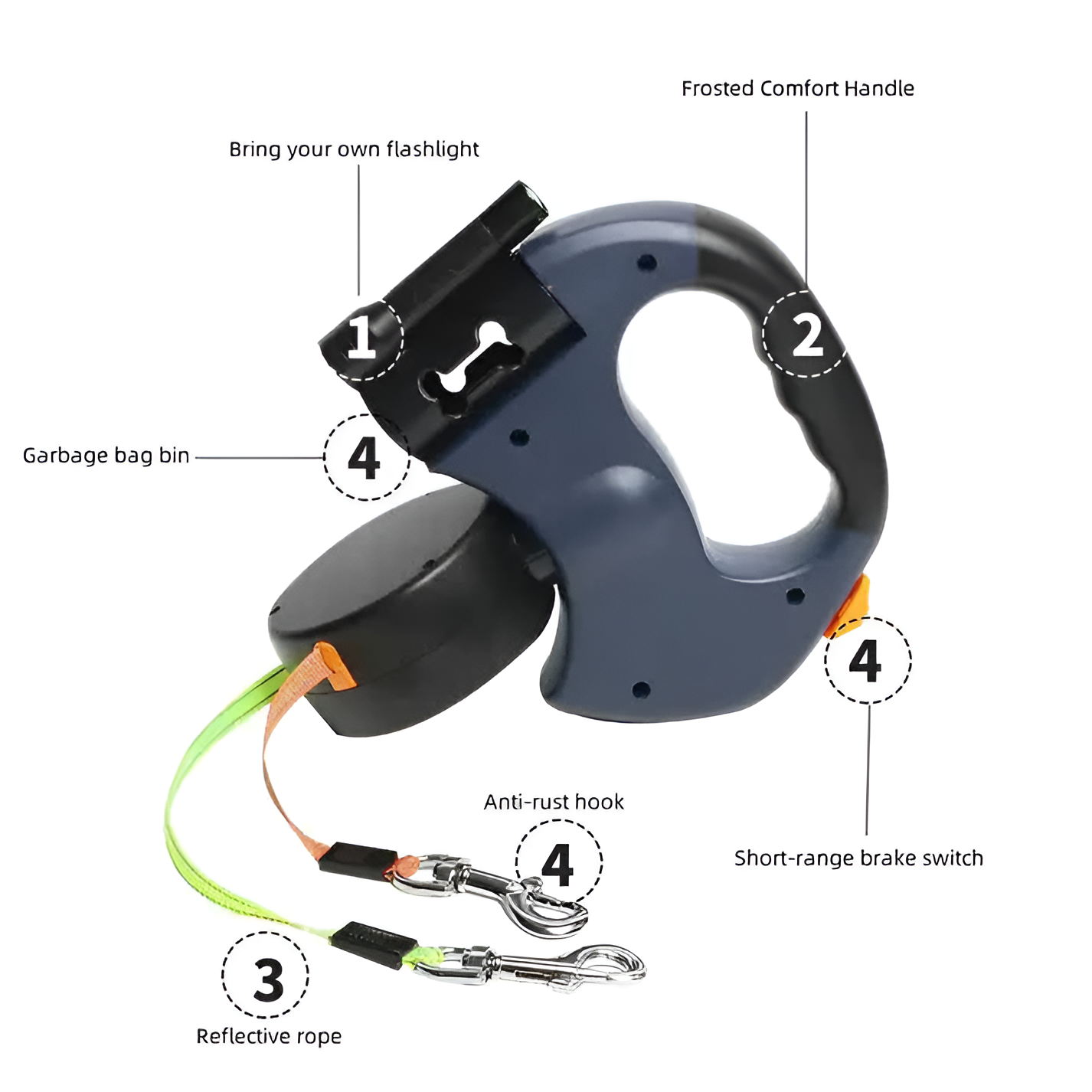 Frosted Comfort Handle

Bring your own flashlight

1

2

Garbage bag bin

4

4

Anti-rust hook

4

Short-range brake switch

3

Reflective rope