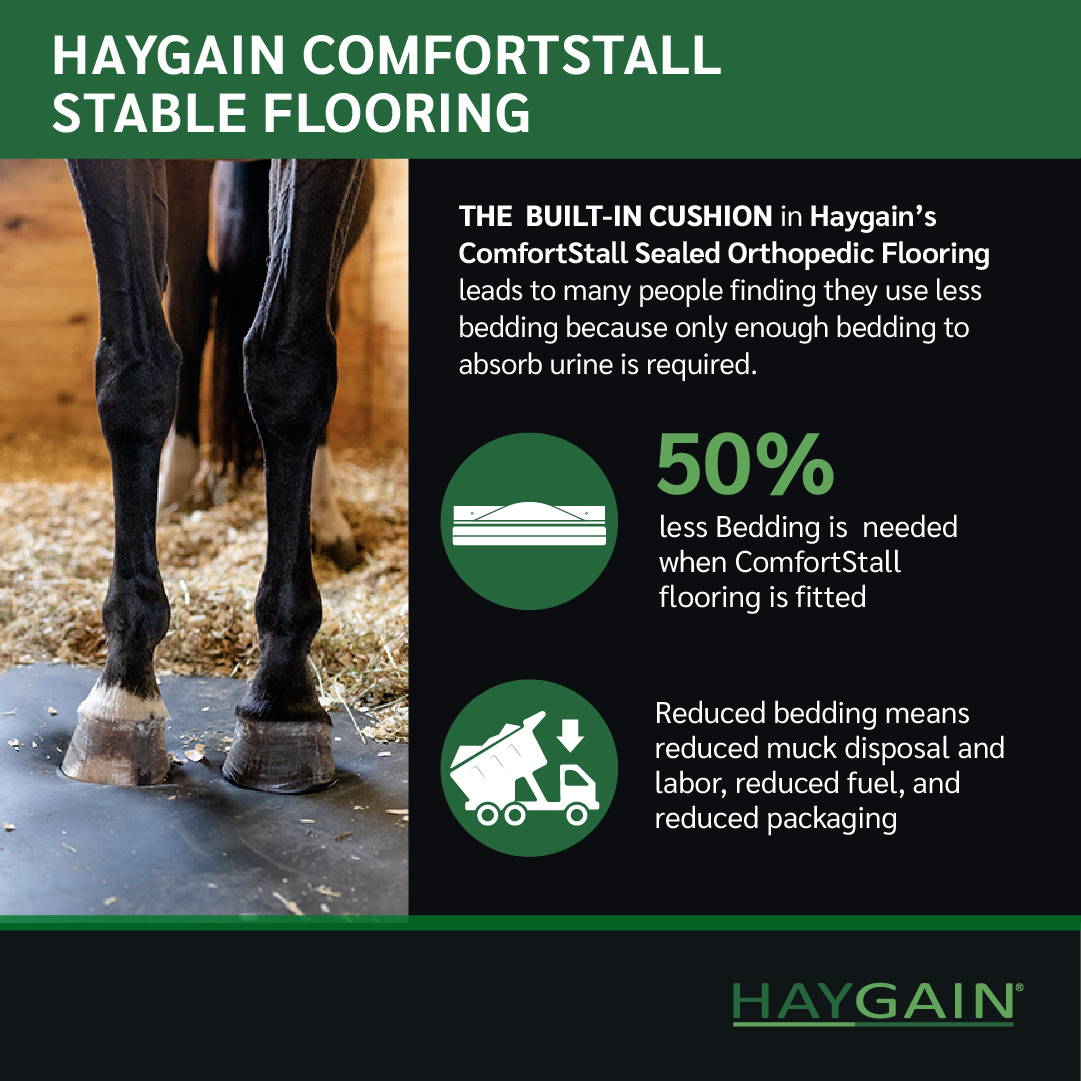 HAYGAIN COMFORTSTALL STABLE FLOORING

THE BUILT-IN CUSHION in Haygain's ComfortStall Sealed Orthopedic Flooring leads to many people finding they use less bedding because only enough bedding to absorb urine is required.

50%
less Bedding is needed when ComfortStall flooring is fitted

Reduced bedding means reduced muck disposal and labor, reduced fuel, and reduced packaging

HAYGAIN®