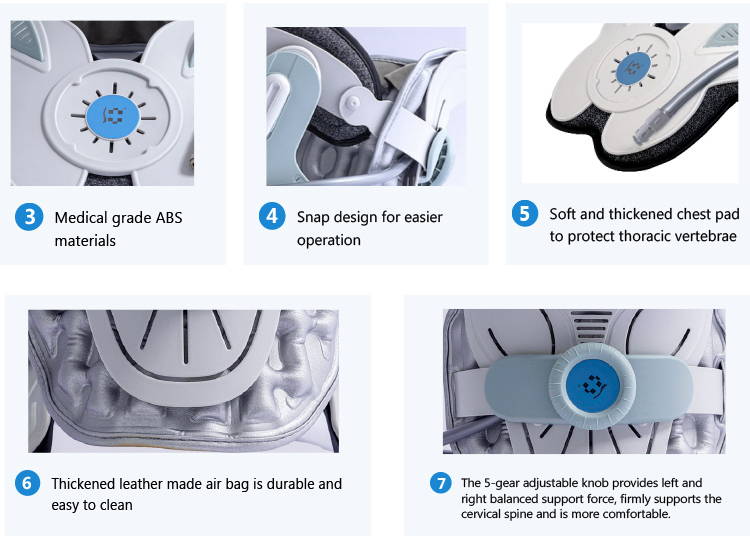 3 Medical grade ABS materials

4 Snap design for easier operation

5 Soft and thickened chest pad to protect thoracic vertebrae

6 Thickened leather made air bag is durable and easy to clean

7 The 5-gear adjustable knob provides left and right balanced support force, firmly supports the cervical spine and is more comfortable.