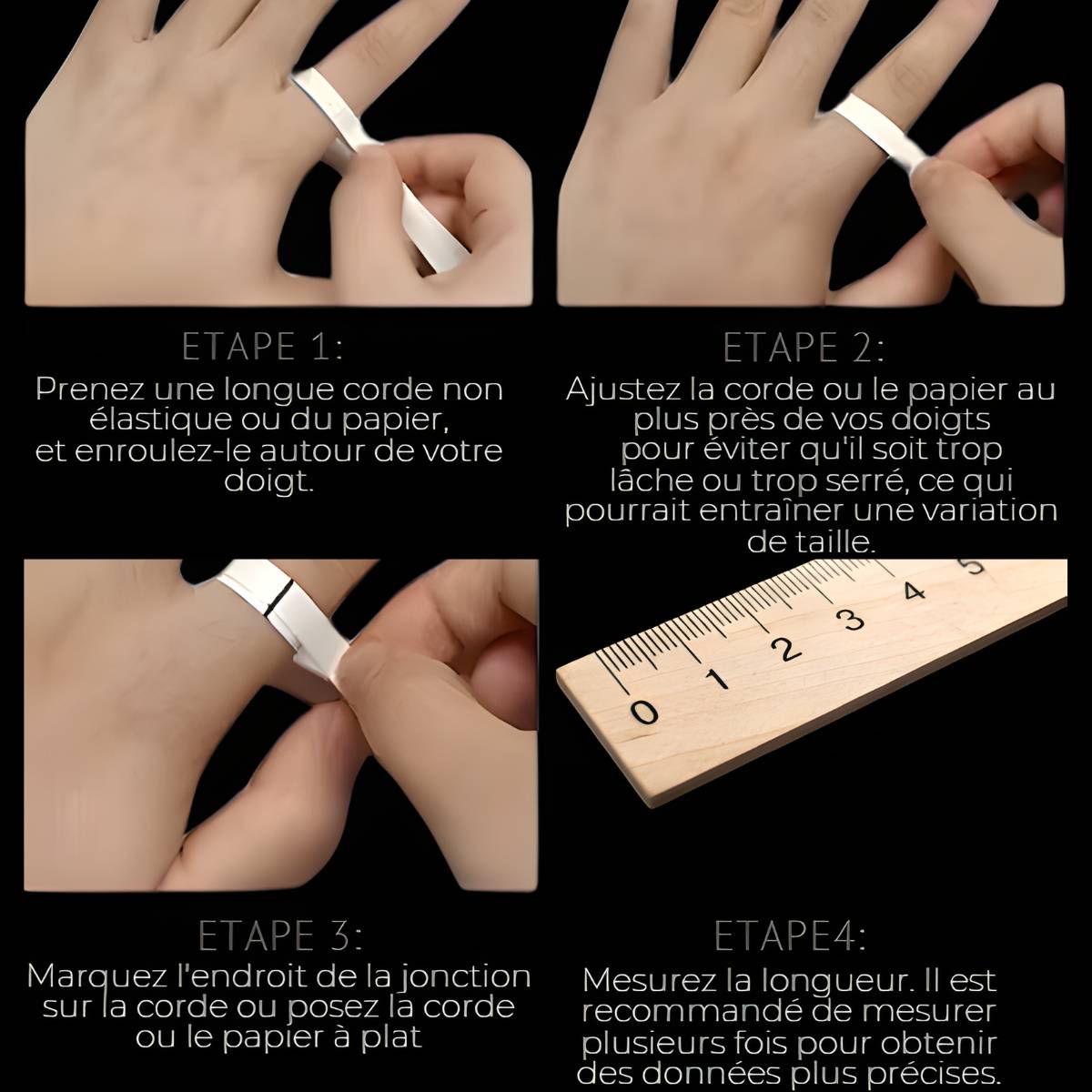 ETAPE 1:
Prenez une longue corde non élastique ou du papier, et enroulez-le autour de votre doigt.

ETAPE 2:
Ajustez la corde ou le papier au plus près de vos doigts pour éviter qu'il soit trop lâche ou trop serré, ce qui pourrait entraîner une variation de taille.

0 1 2 3 4 5

ETAPE 3:
Marquez l'endroit de la jonction sur la corde ou posez la corde ou le papier à plat

ETAPE4:
Mesurez la longueur. Il est recommandé de mesurer plusieurs fois pour obtenir des données plus précises.