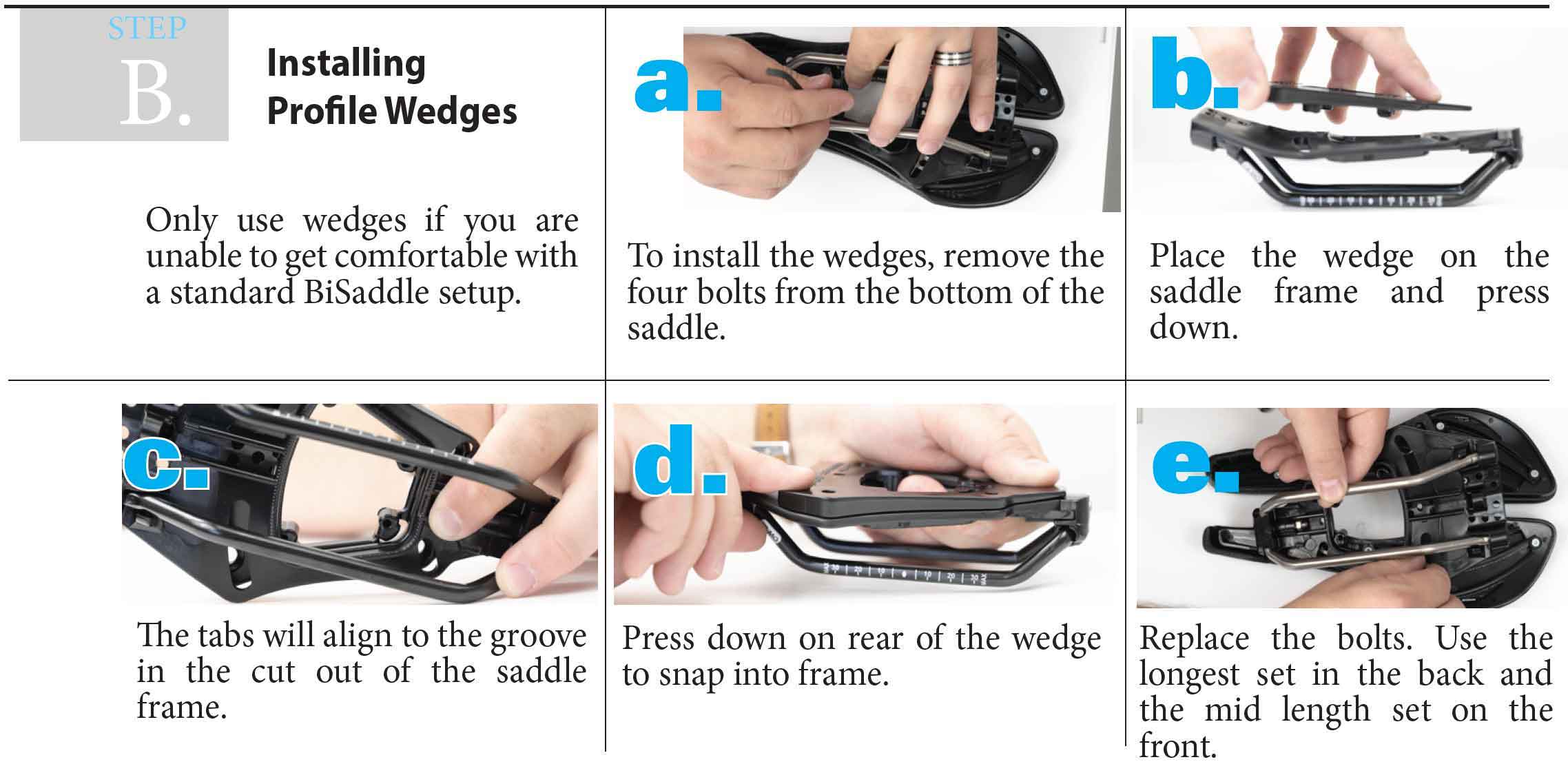 STEP
B.

Installing
Profile Wedges

Only use wedges if you are unable to get comfortable with a standard BiSaddle setup.

a.

To install the wedges, remove the four bolts from the bottom of the saddle.

b.

Place the wedge on the saddle frame and press down.

c.

The tabs will align to the groove in the cut out of the saddle frame.

d.

Press down on rear of the wedge to snap into frame.

e.

Replace the bolts. Use the longest set in the back and the mid length set on the front.