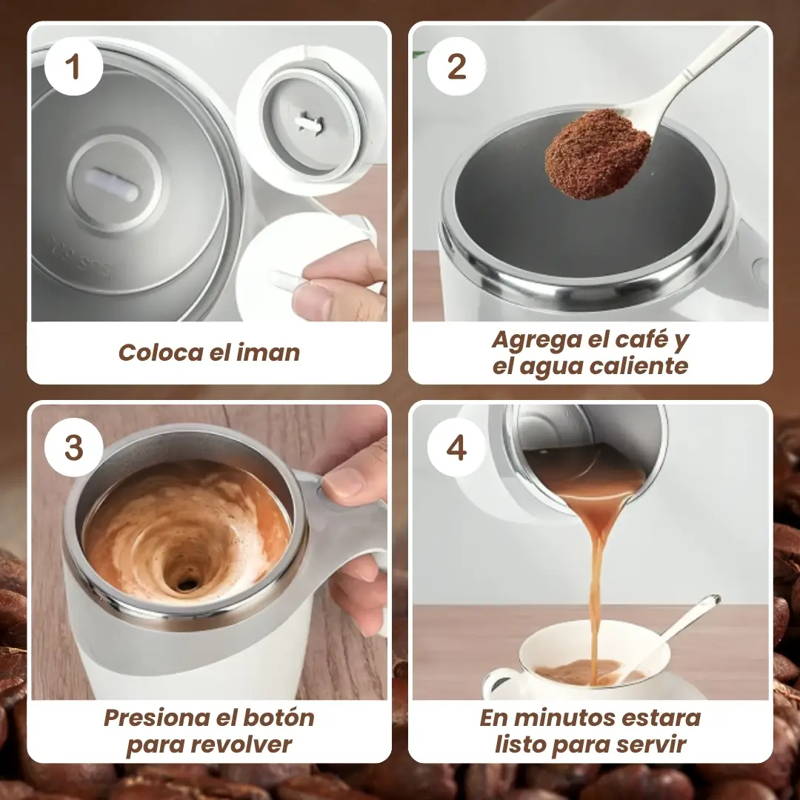 1

Coloca el iman

2

Agrega el café y el agua caliente

3

Presiona el botón para revolver

4

En minutos estara listo para servir