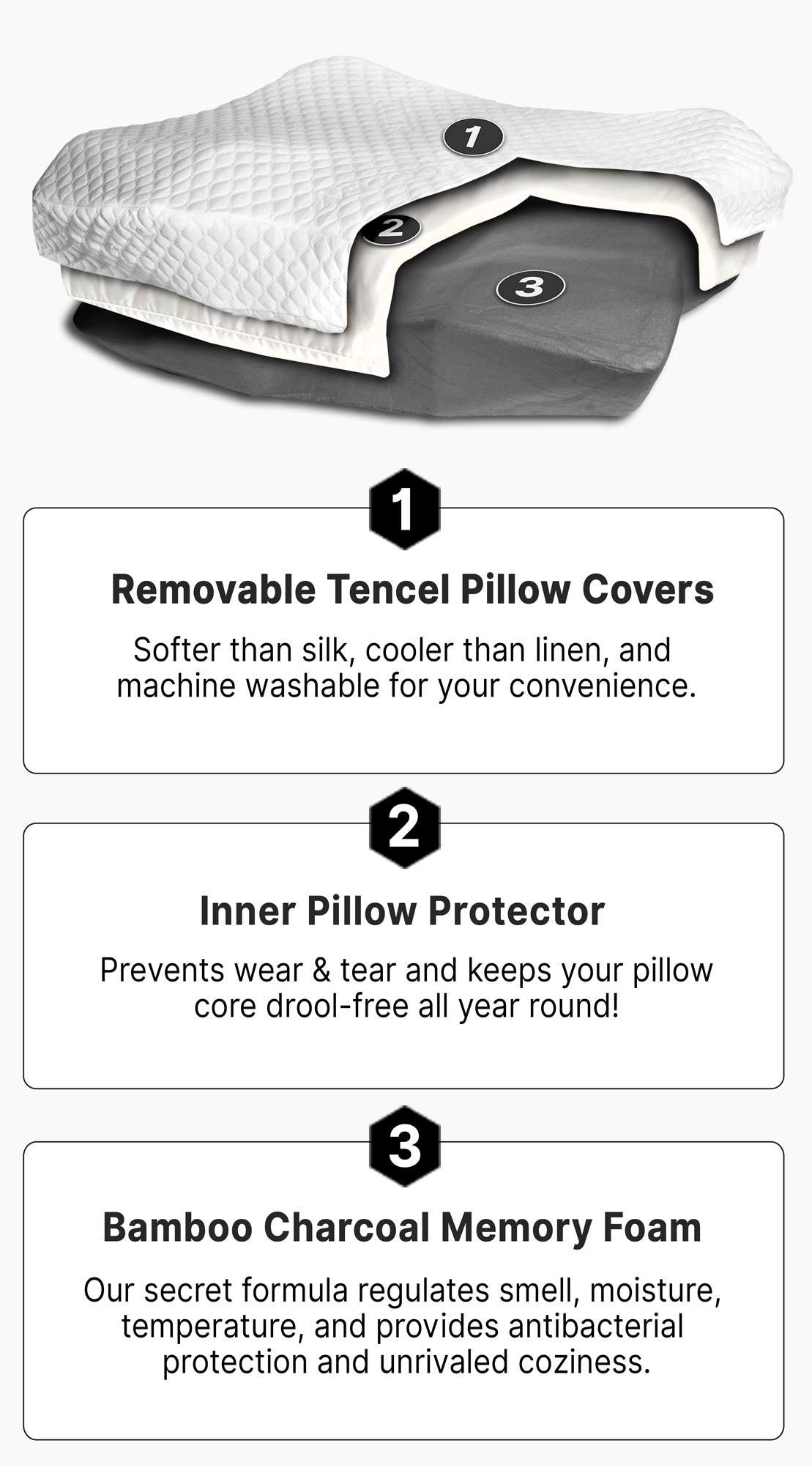 1
2
3

1

Removable Tencel Pillow Covers

Softer than silk, cooler than linen, and machine washable for your convenience.

2

Inner Pillow Protector

Prevents wear & tear and keeps your pillow core drool-free all year round!

3

Bamboo Charcoal Memory Foam

Our secret formula regulates smell, moisture, temperature, and provides antibacterial protection and unrivaled coziness.