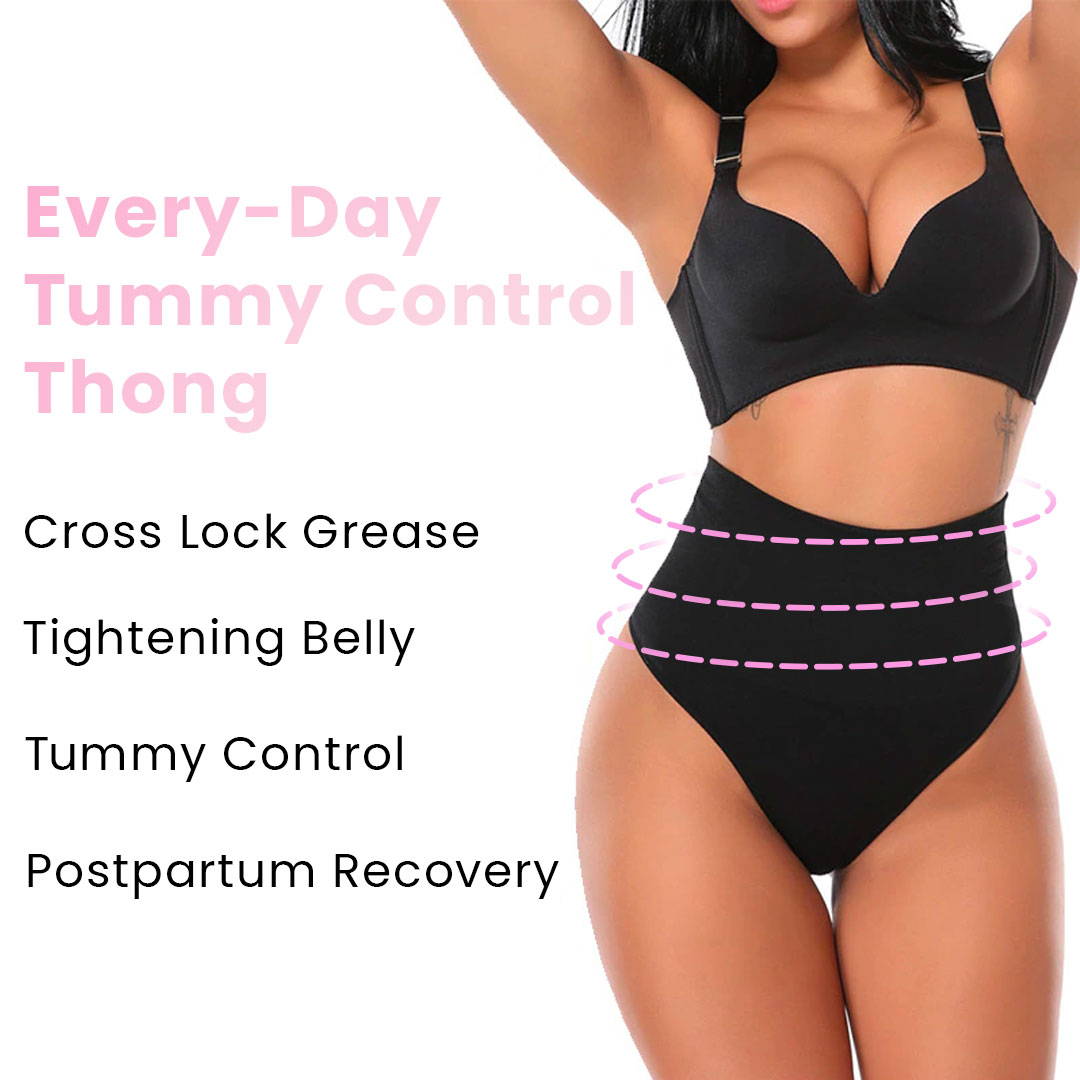 Every-Day Tummy Control Thong

Cross Lock Grease

Tightening Belly

Tummy Control

Postpartum Recovery