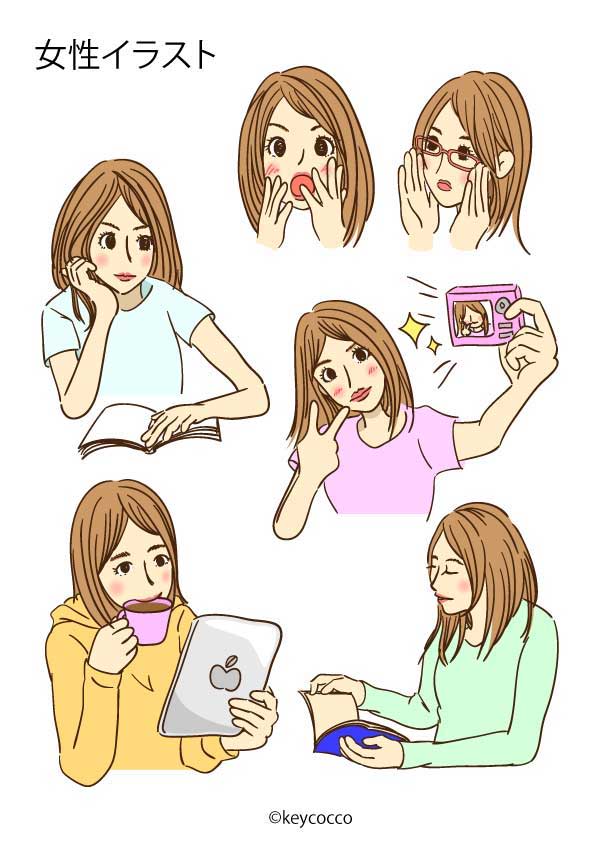 女性イラスト

©keycocco