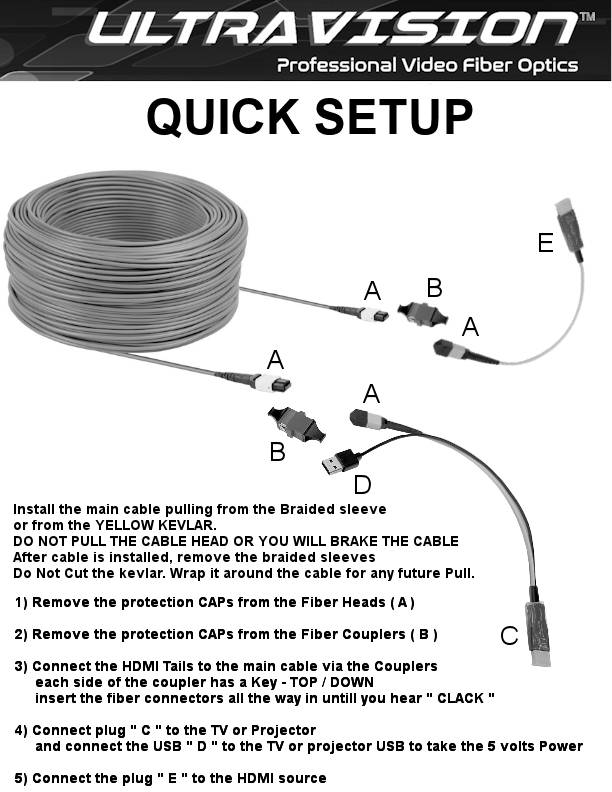 ULTRAVISION™
Professional Video Fiber Optics

QUICK SETUP

E
A
B
A
A
A
B
D
C

Install the main cable pulling from the Braided sleeve or from the YELLOW KEVLAR.
DO NOT PULL THE CABLE HEAD OR YOU WILL BRAKE THE CABLE
After cable is installed, remove the braided sleeves
Do Not Cut the kevlar. Wrap it around the cable for any future Pull.

1) Remove the protection CAPs from the Fiber Heads ( A )

2) Remove the protection CAPs from the Fiber Couplers ( B )

3) Connect the HDMI Tails to the main cable via the Couplers each side of the coupler has a Key - TOP / DOWN insert the fiber connectors all the way in untill you hear " CLACK "

4) Connect plug " C " to the TV or Projector and connect the USB " D " to the TV or projector USB to take the 5 volts Power

5) Connect the plug " E " to the HDMI source