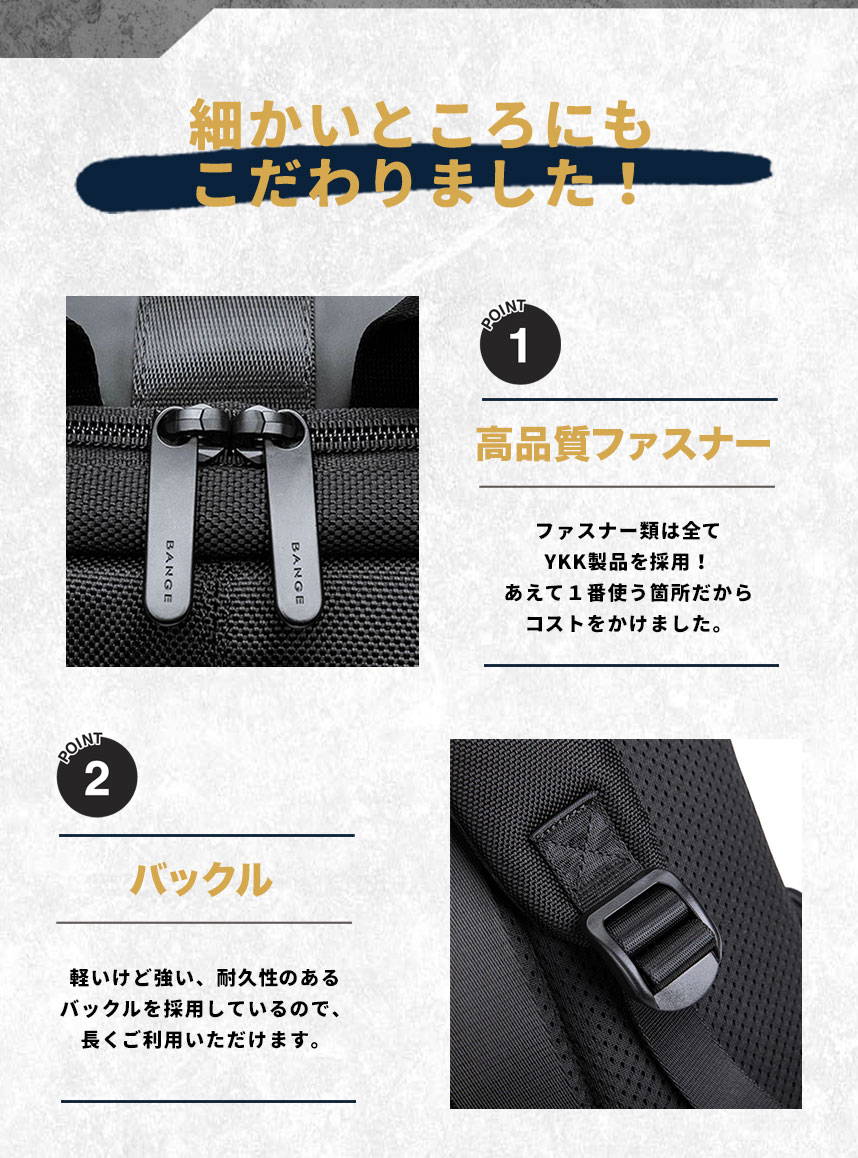 細かいところにも
こだわりました！

BANGE BANGE

POINT
1

高品質ファスナー

ファスナー類は全て
YKK製品を採用！
あえて１番使う箇所だから
コストをかけました。

POINT
2

バックル

軽いけど強い、耐久性のある
バックルを採用しているので、
長くご利用いただけます。