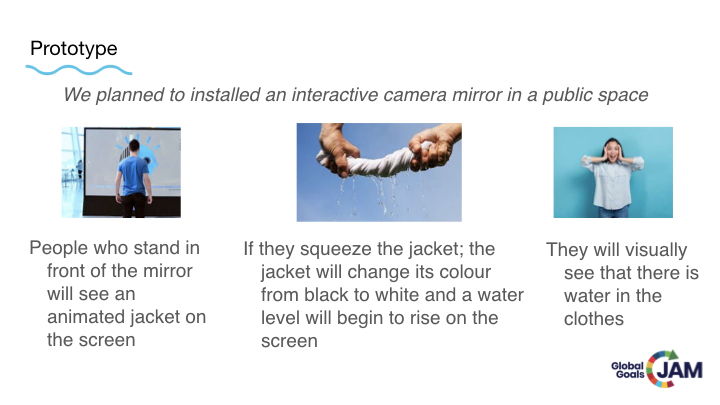 Prototype

We planned to installed an interactive camera mirror in a public space

People who stand in front of the mirror will see an animated jacket on the screen

If they squeeze the jacket; the jacket will change its colour from black to white and a water level will begin to rise on the screen

They will visually see that there is water in the clothes

Global Goals JAM