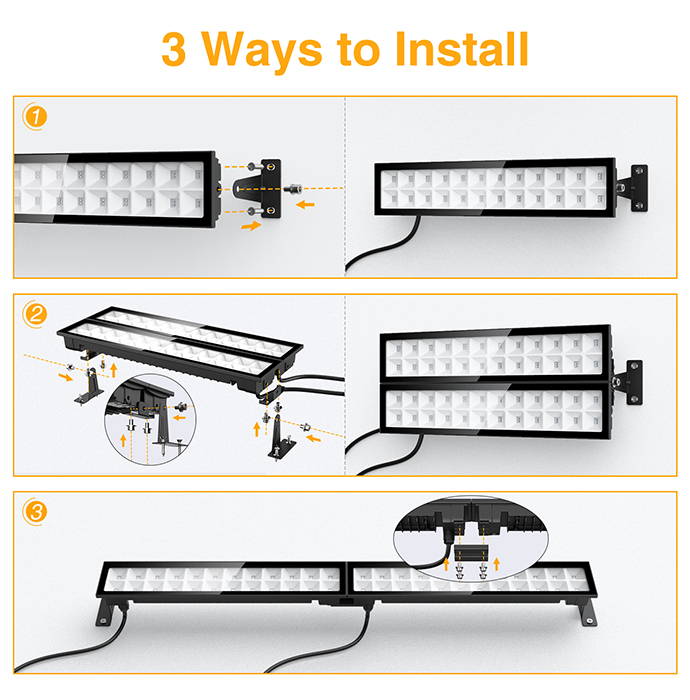 3 Ways to Install

1

2

3